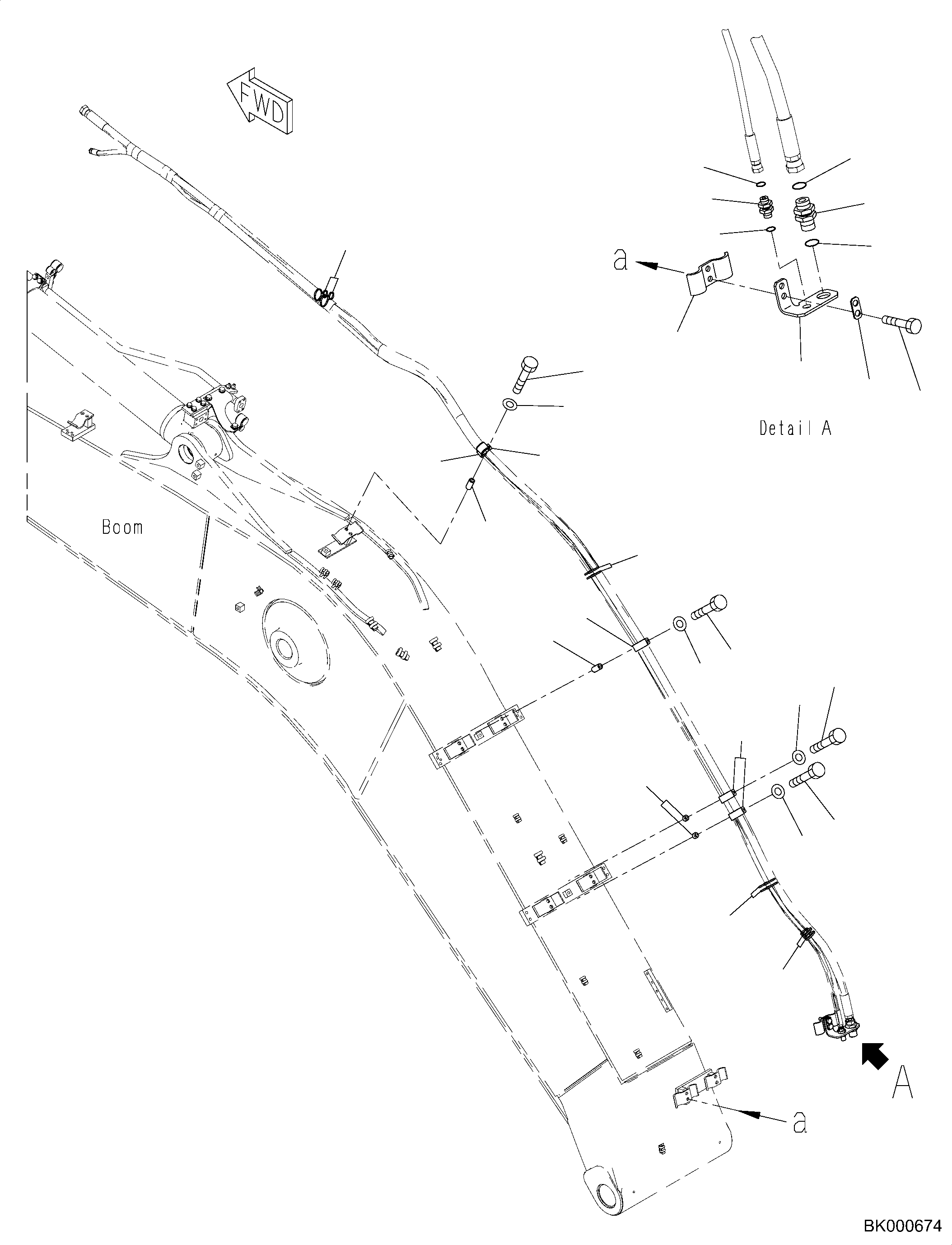 FWD

a

Detail A

Boom

A

a

BK000674