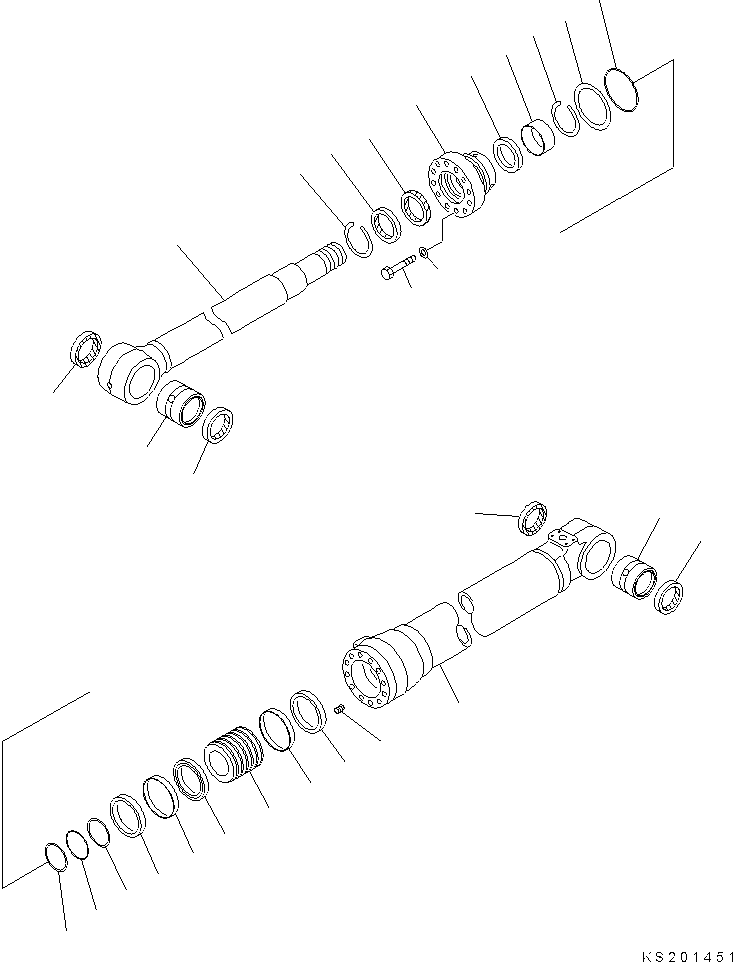 KS201451