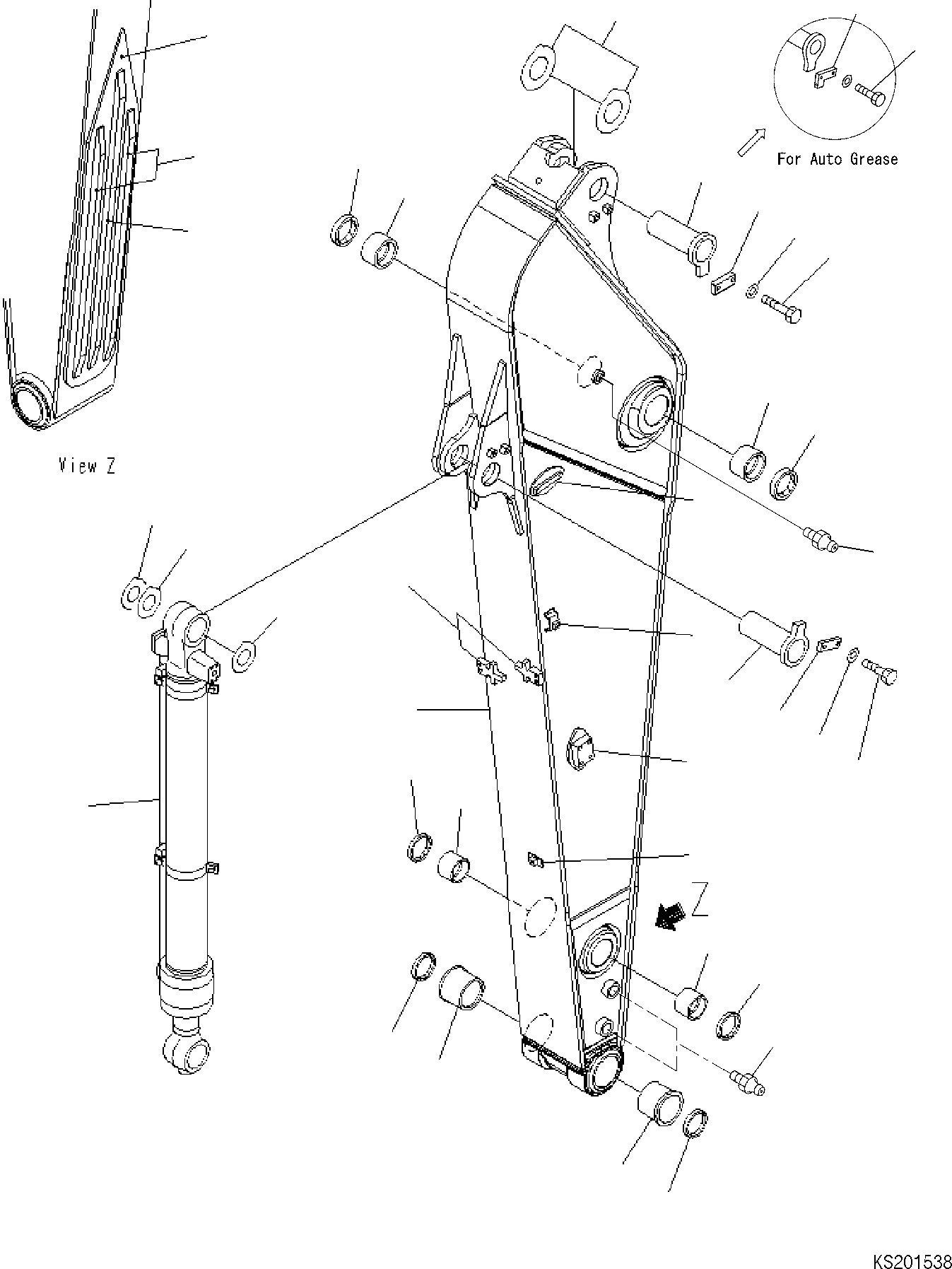 For Auto Grease

View Z

Z

KS201538