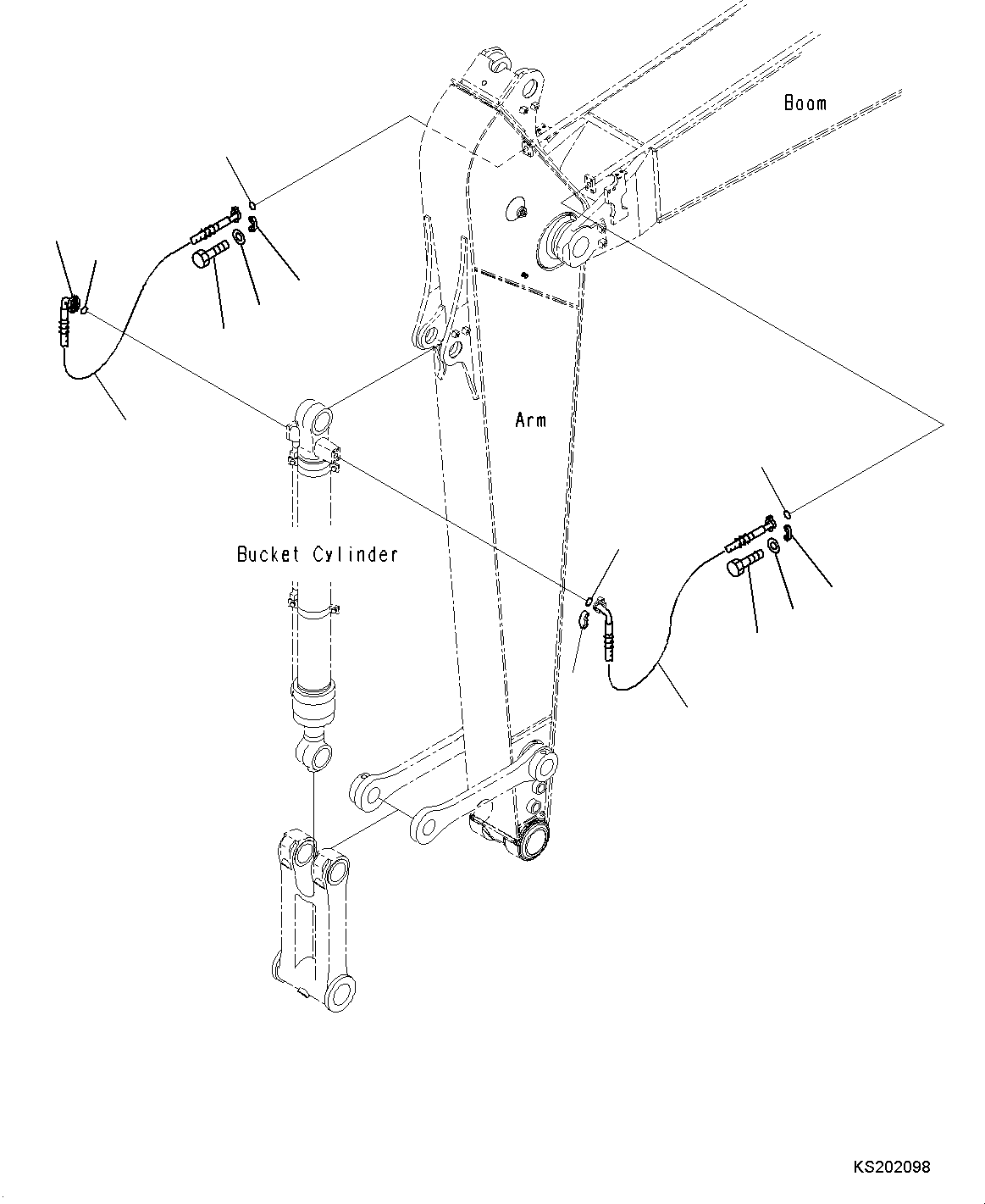 Boom

Arm

Bucket Cylinder

KS202098