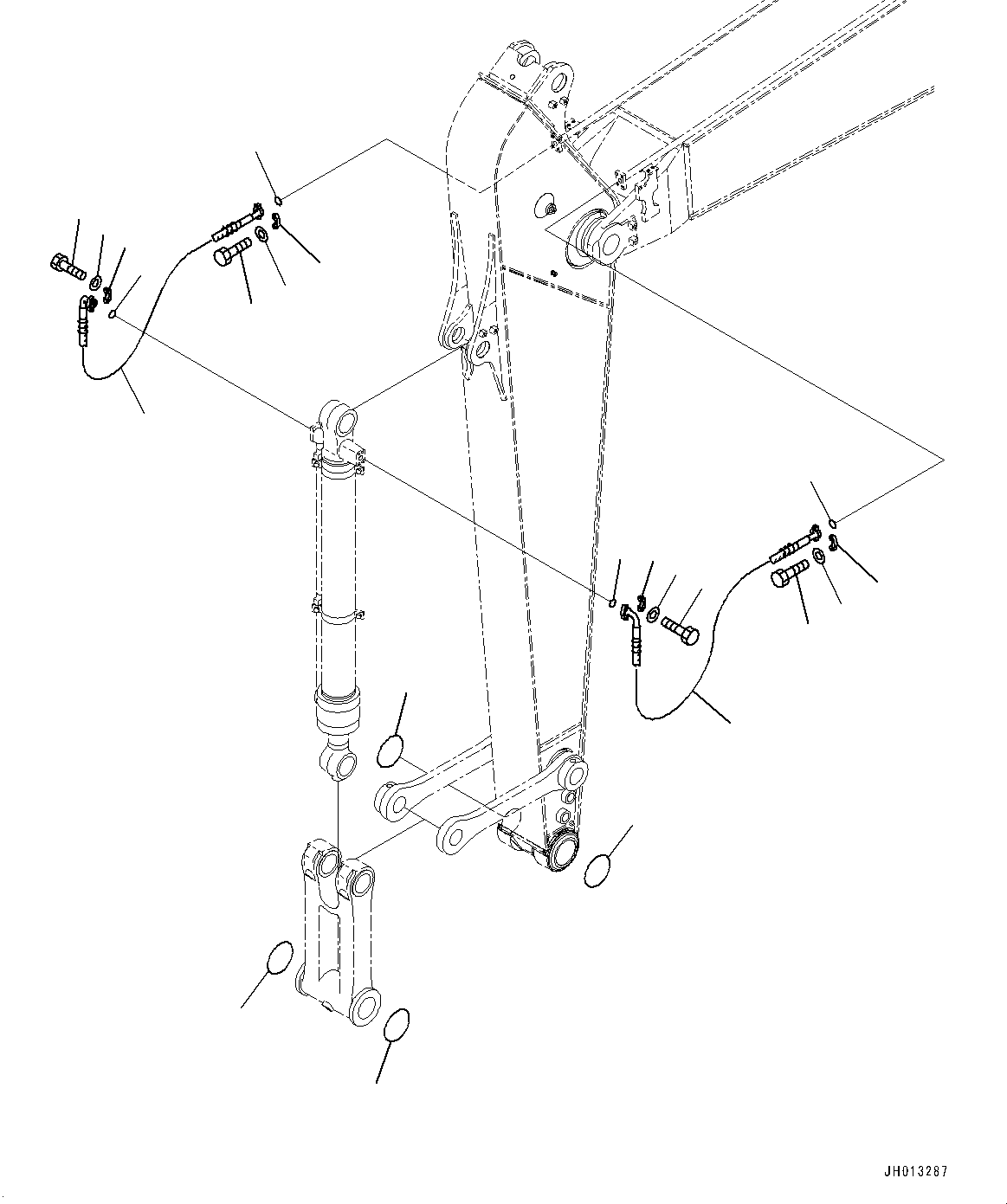 JH013287