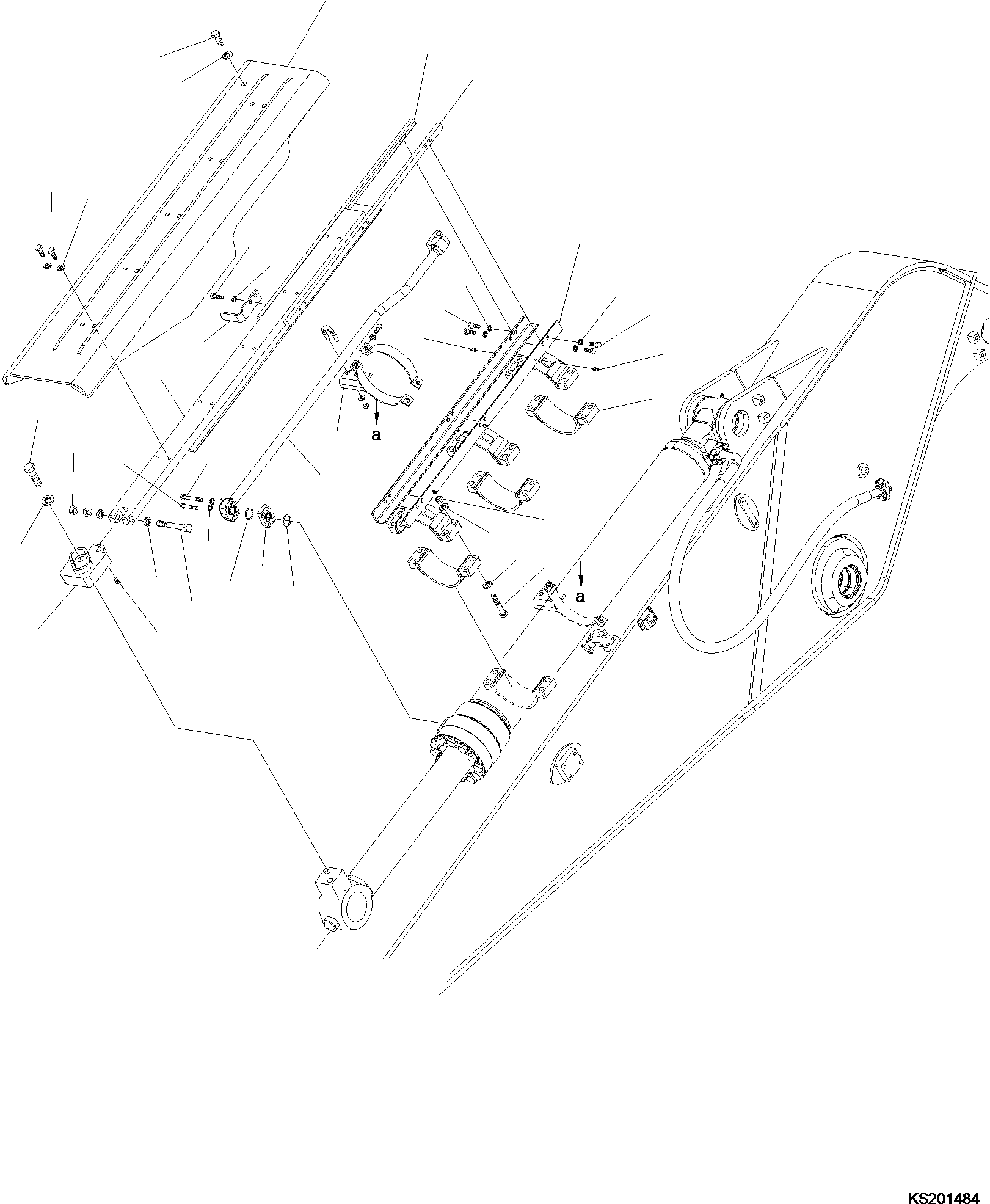 a

a

KS201484