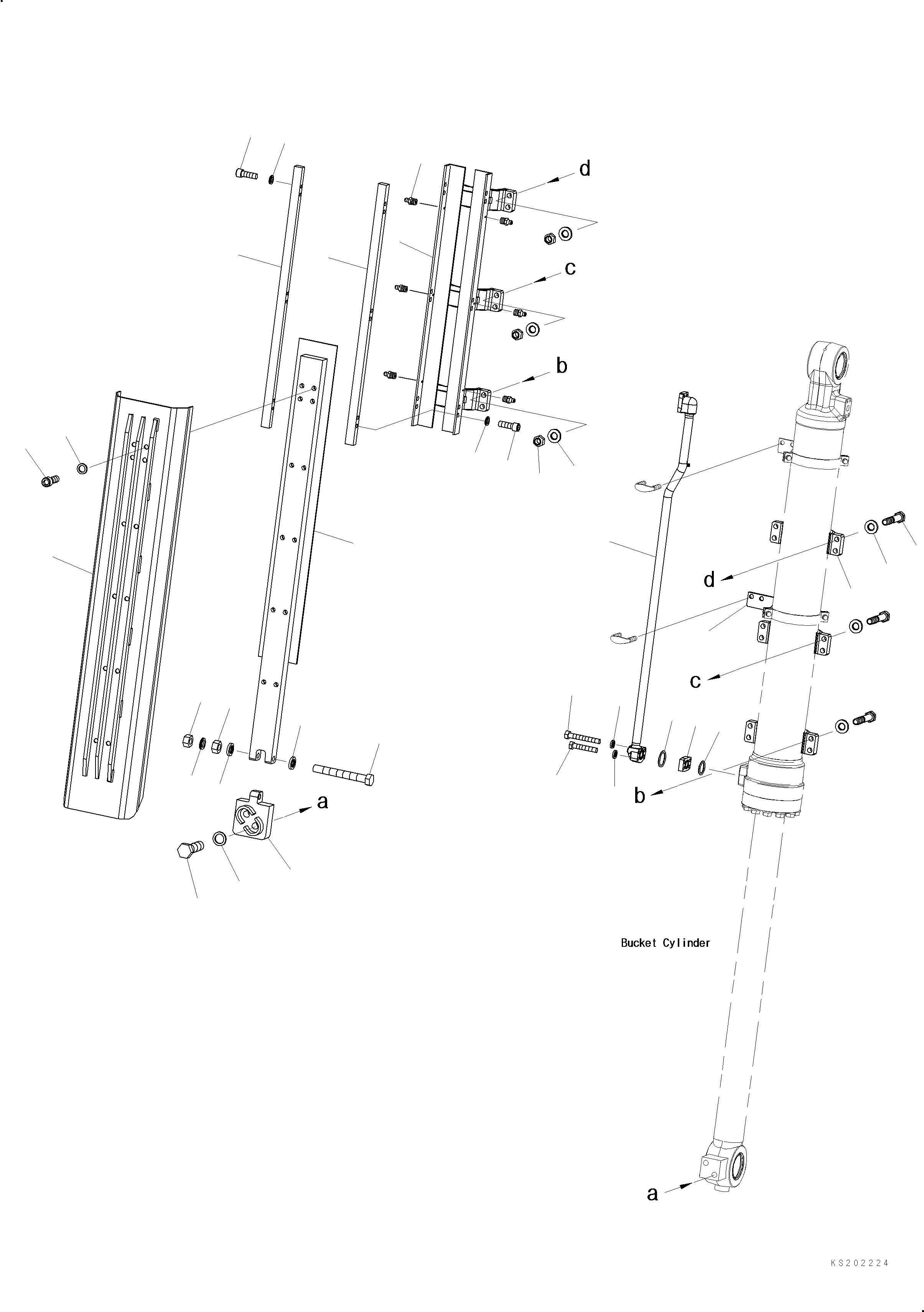 d

c

b

a

d

c

b

Bucket Cylinder

a

KS202224