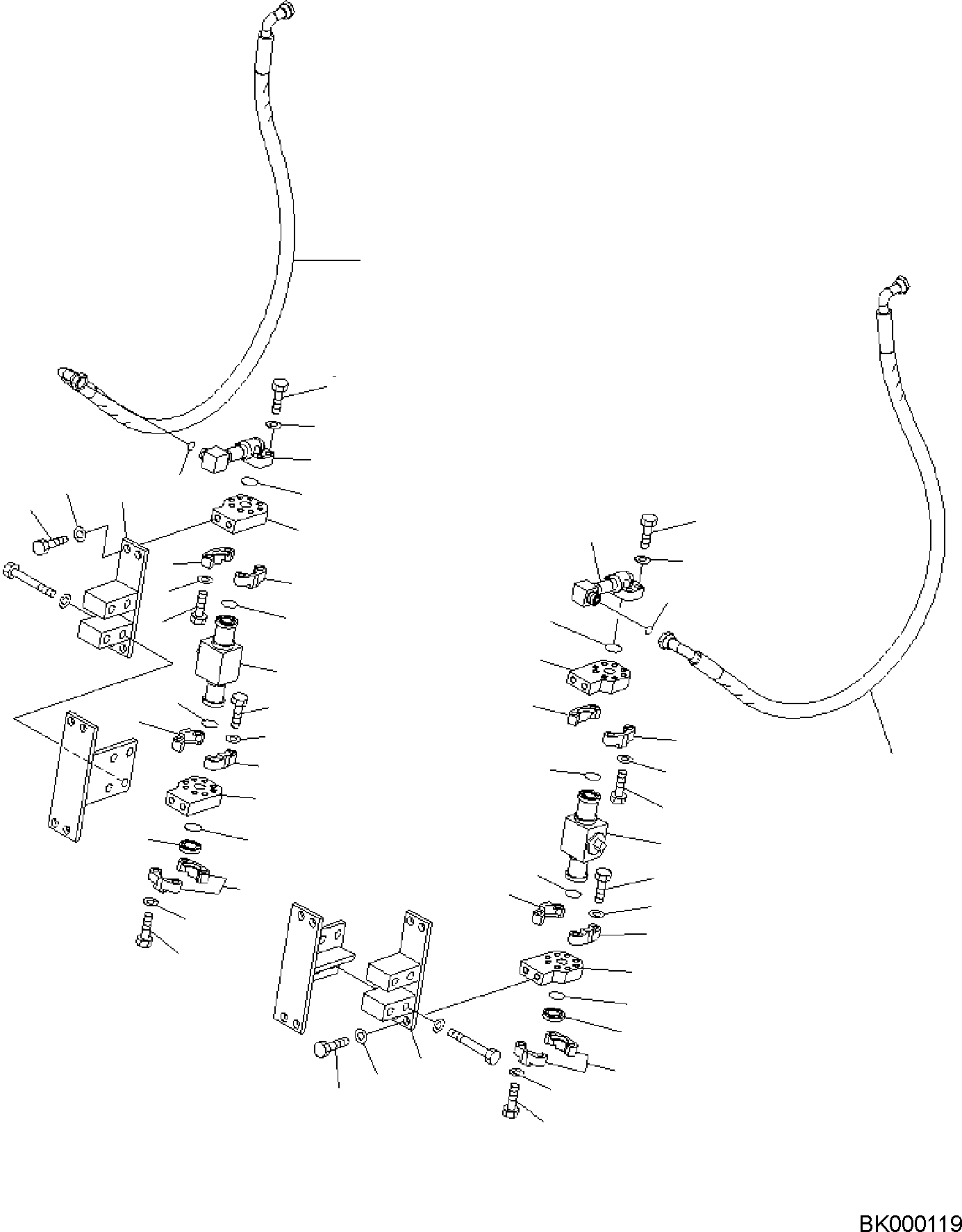 BK000119