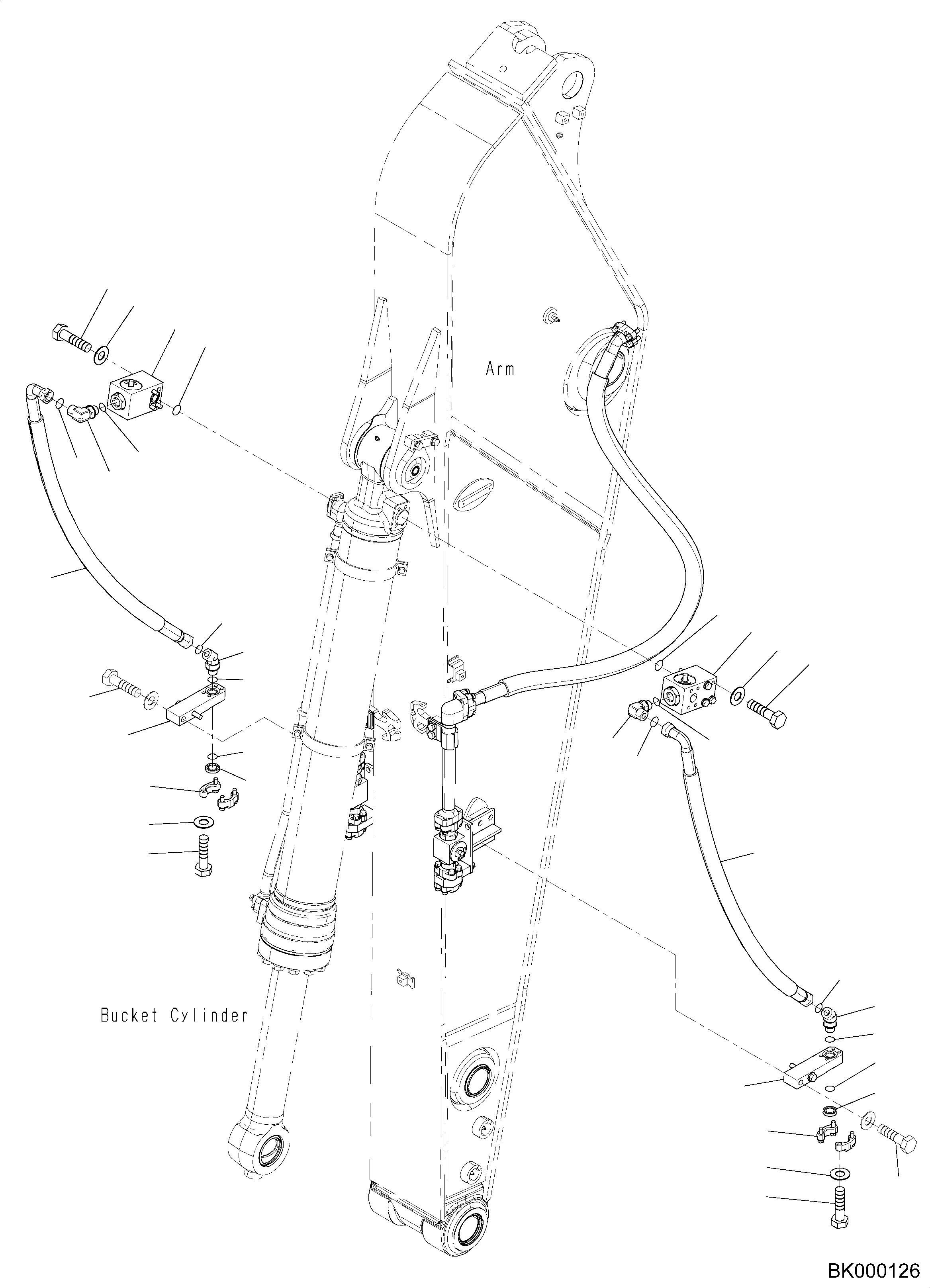 Arm

Bucket Cylinder

BK000126