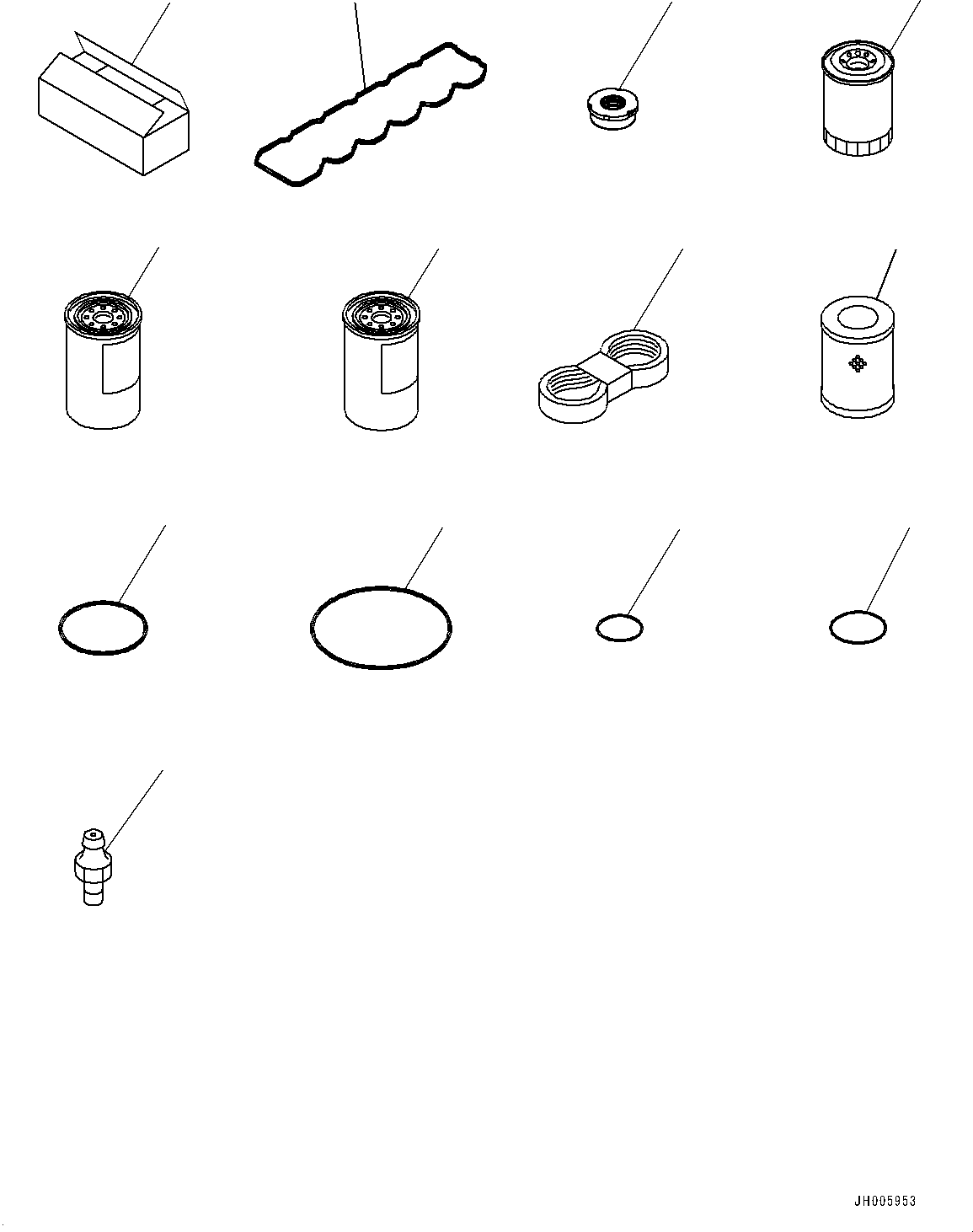 JH005953