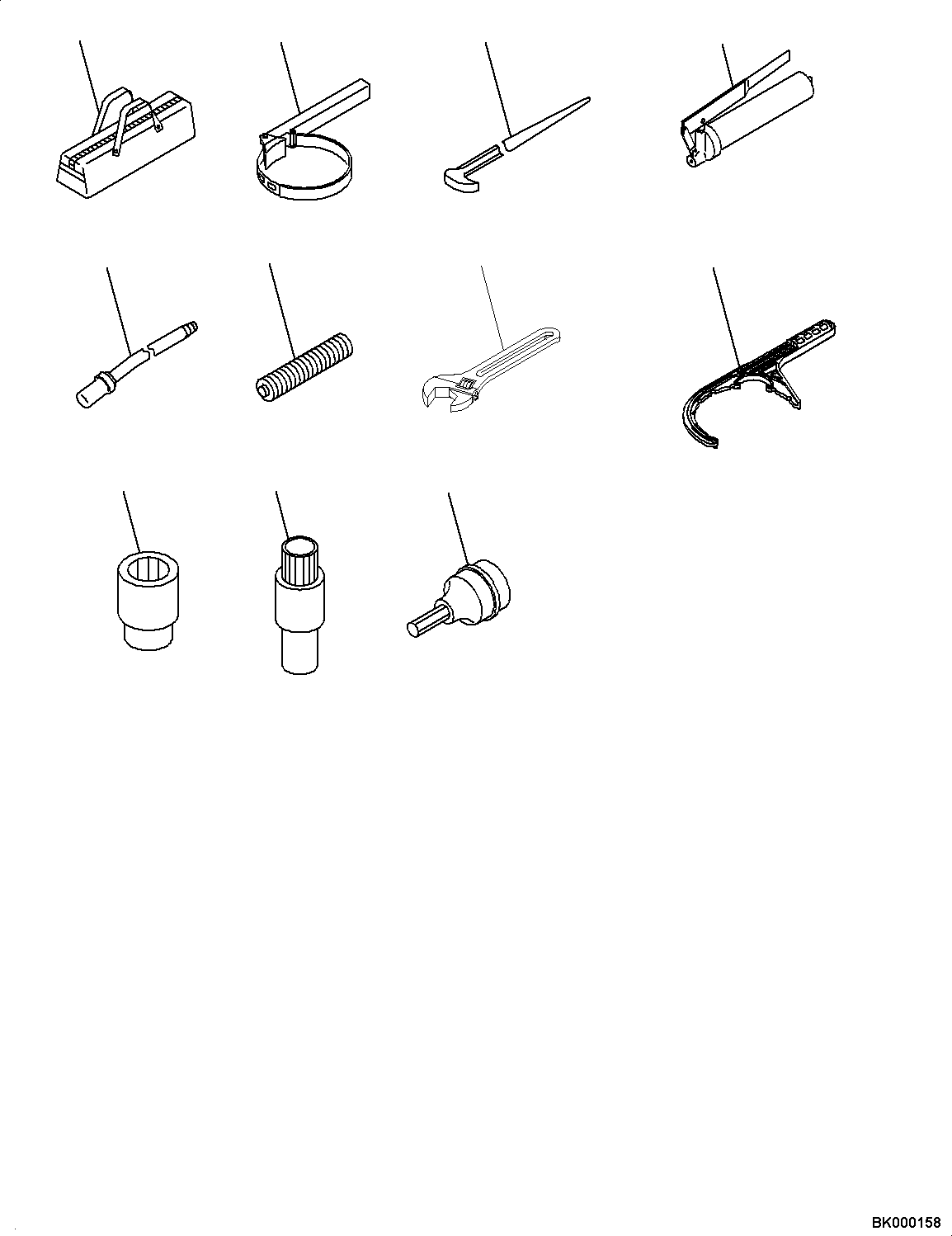 BK000158