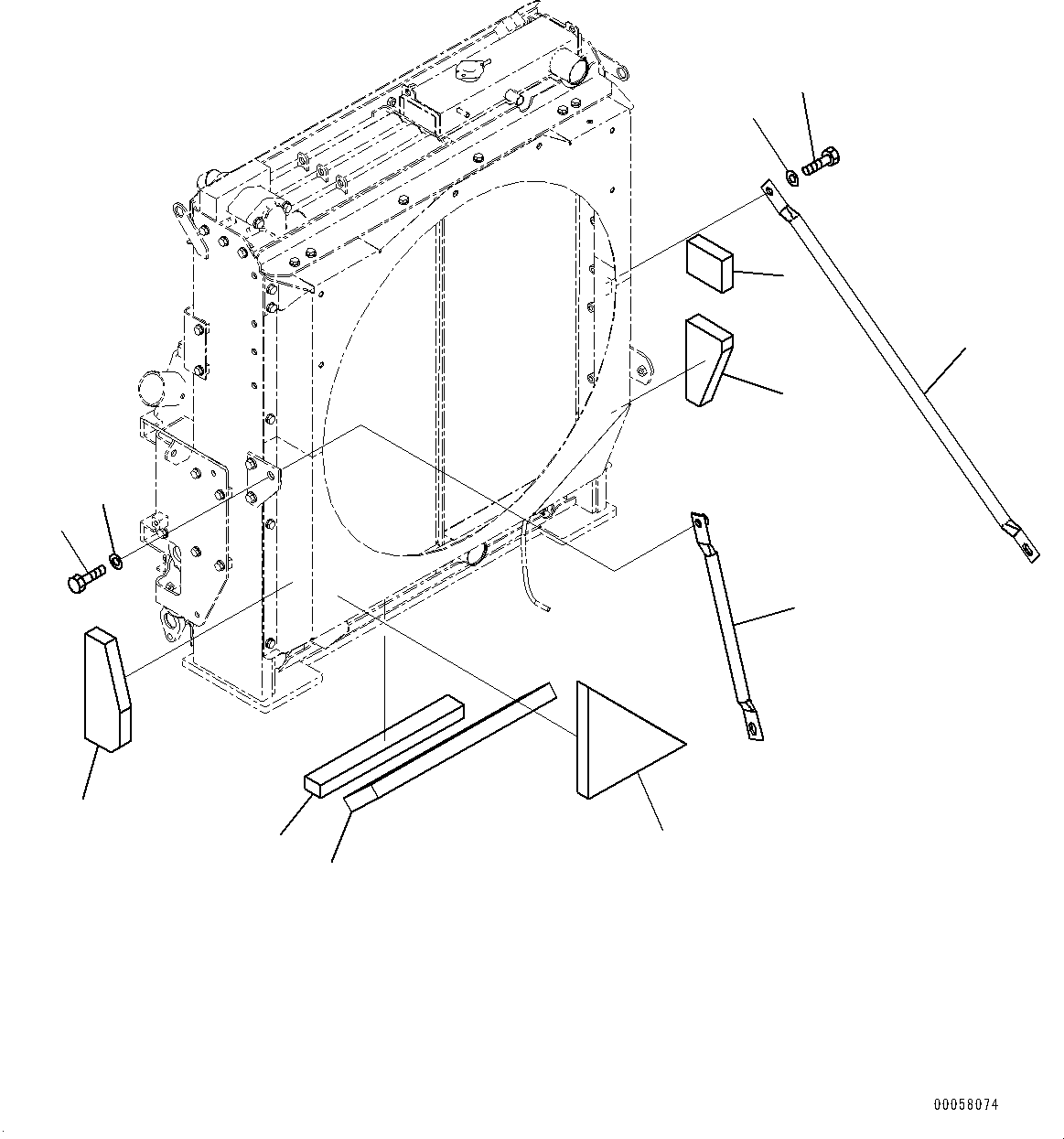 00058074