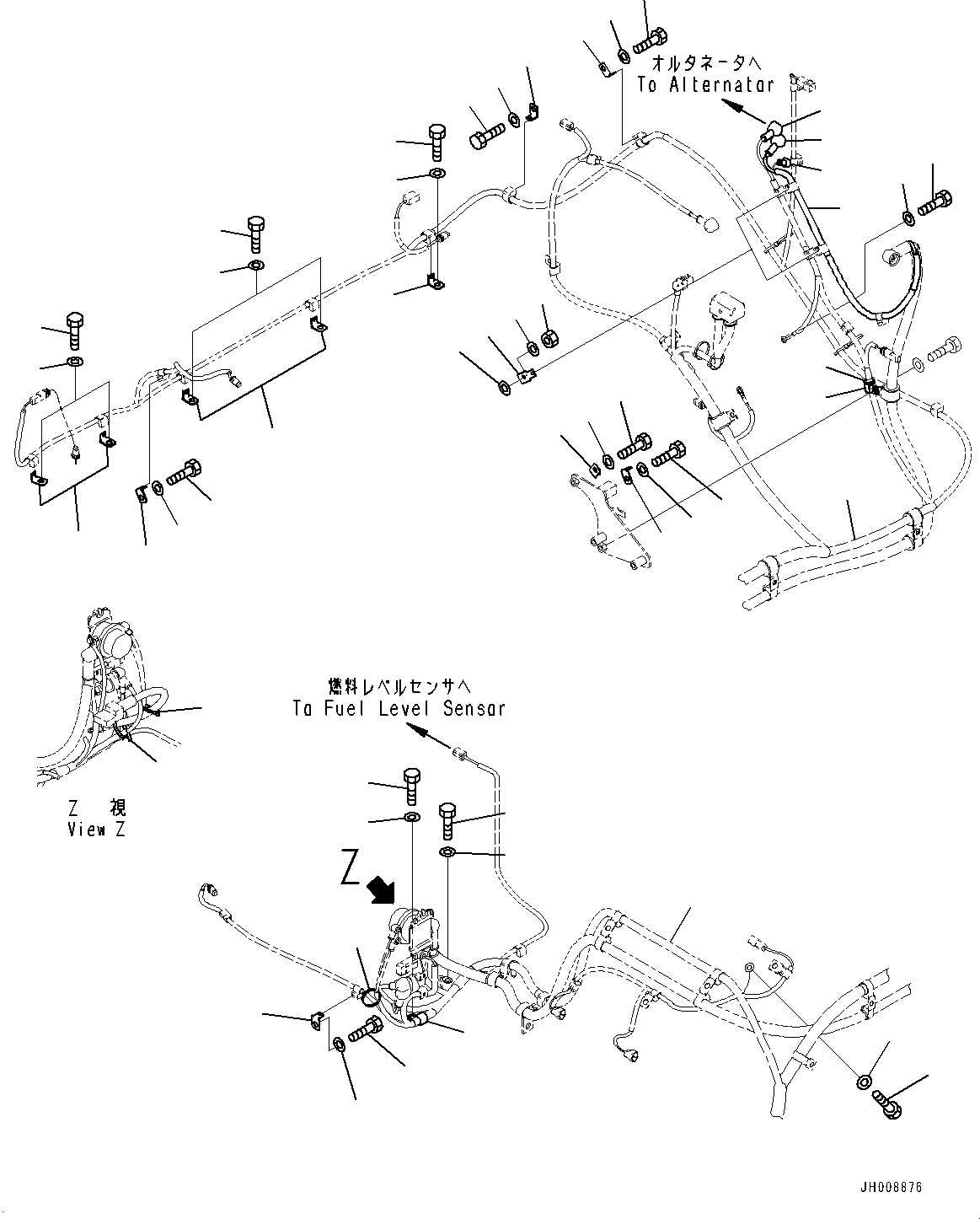 オルタネータへ
To Alternator

燃料レベルセンサへ
To Fuel Level Sensor

Z 視
View Z

Z

JH008876