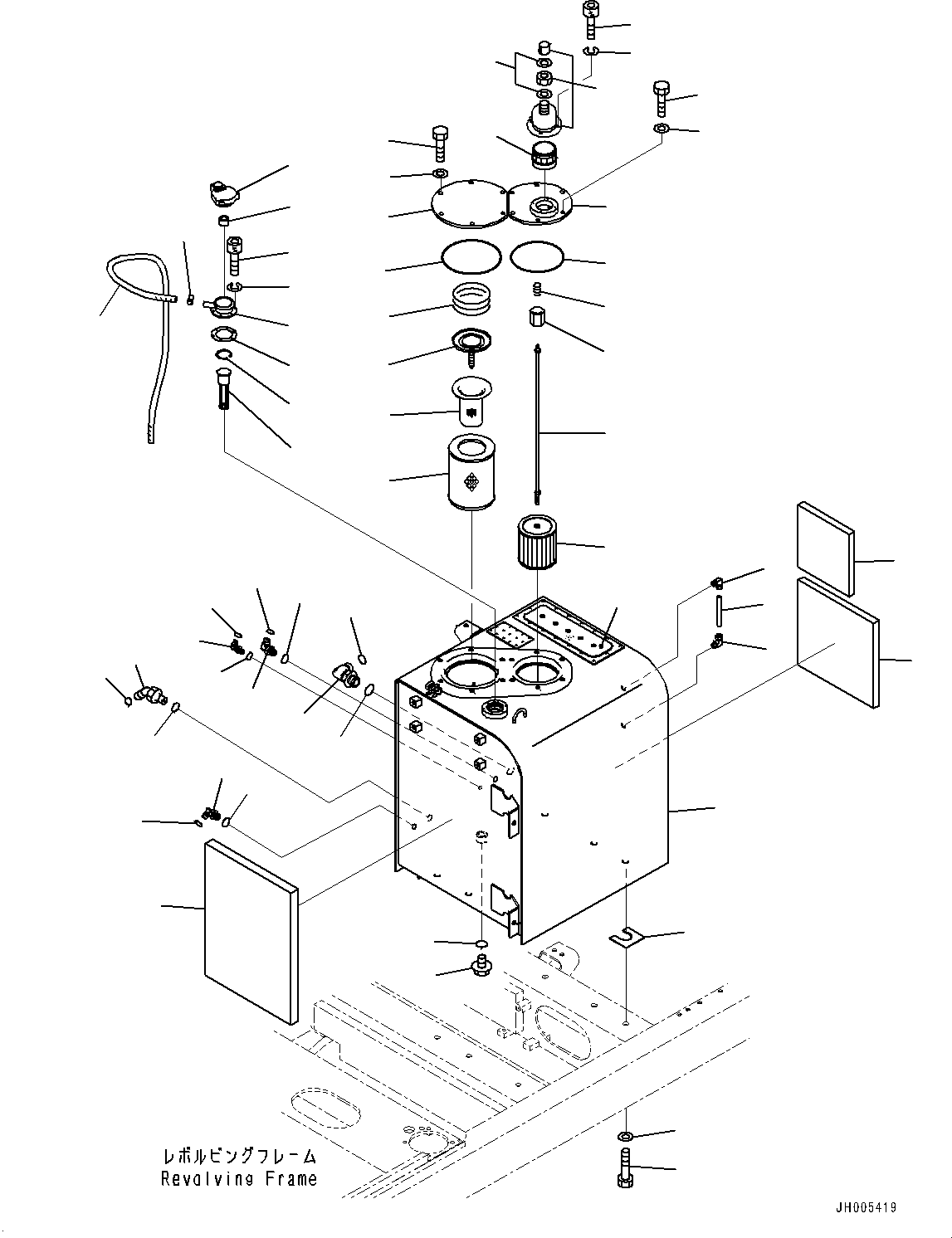 レボルビングフレーム
Revolving Frame

JH005419