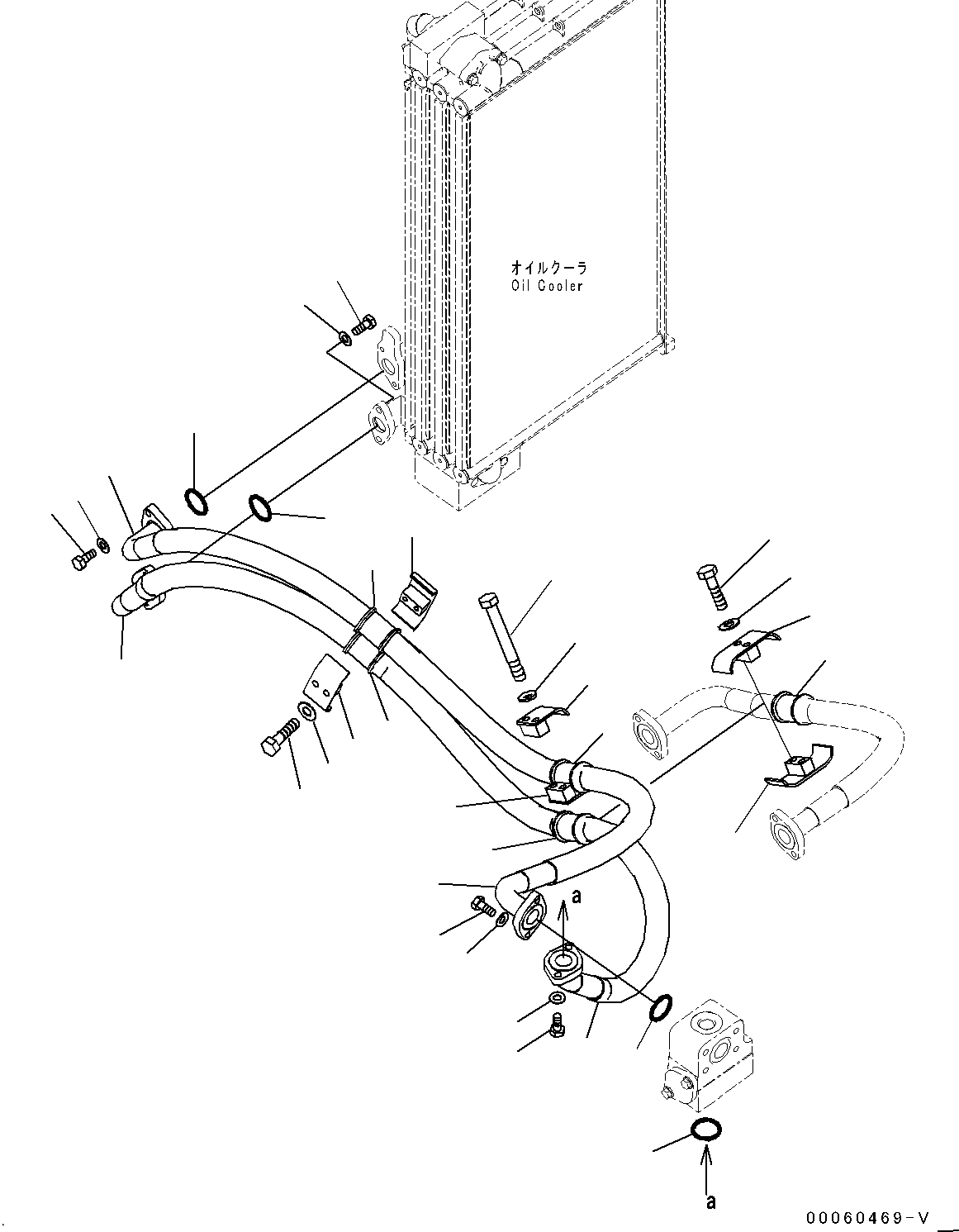 オイルクーラ
Oil Cooler

a

a

00060469-V