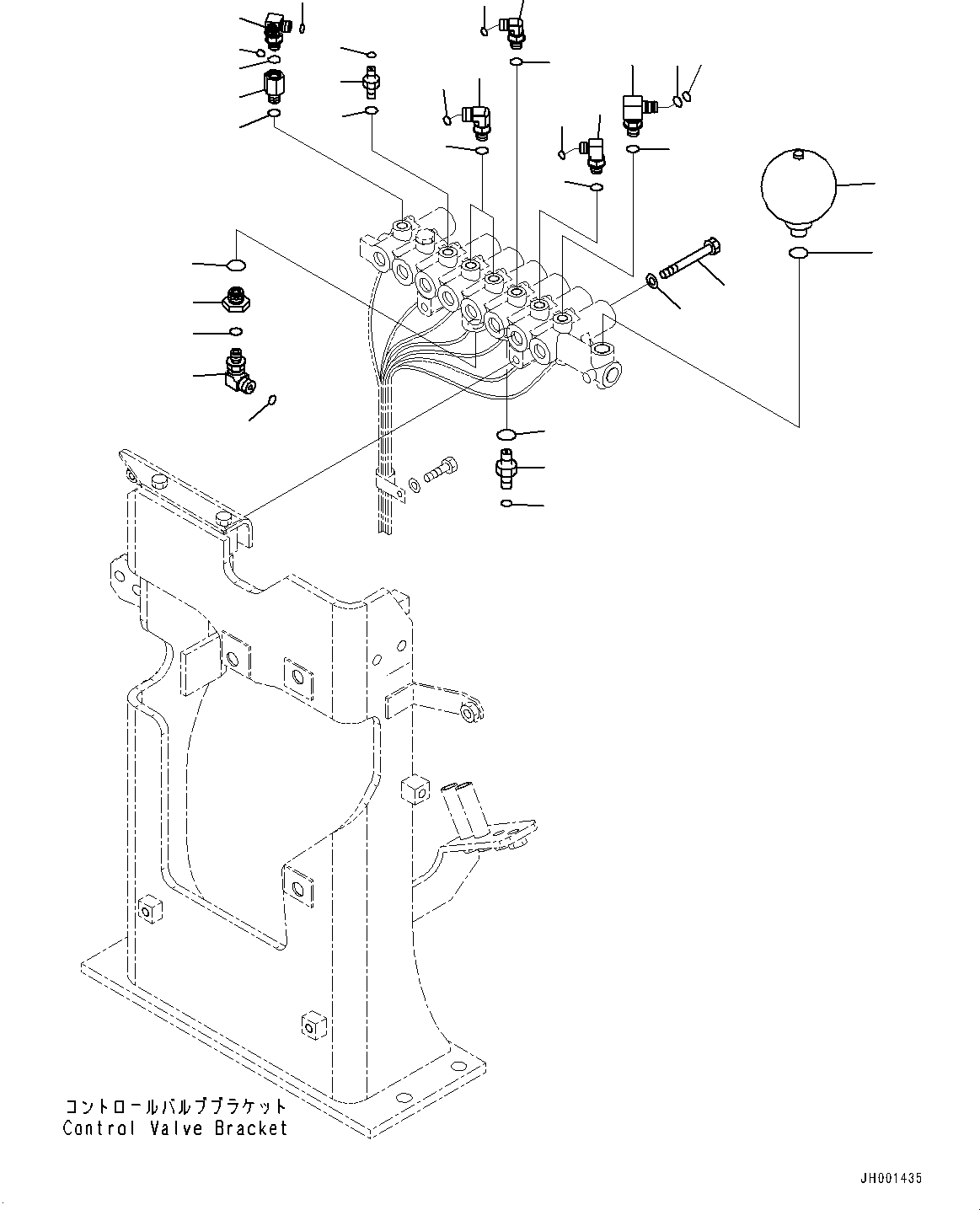 コントロールバルブブラケット
Control Valve Bracket

JH001435