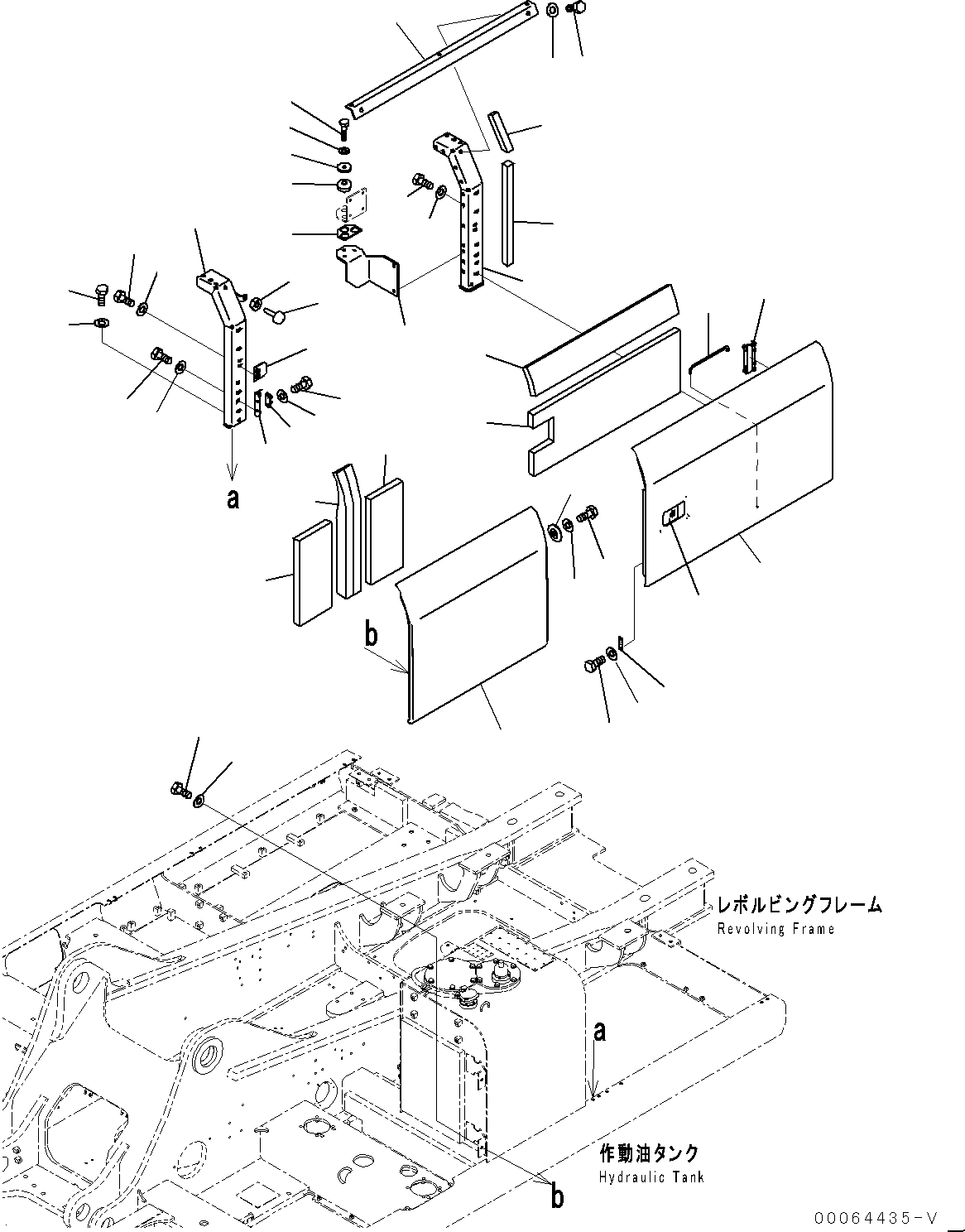 a

b

レボルビングフレーム
Revolving Frame

a

作動油タンク
Hydraulic Tank

b

00064435-V