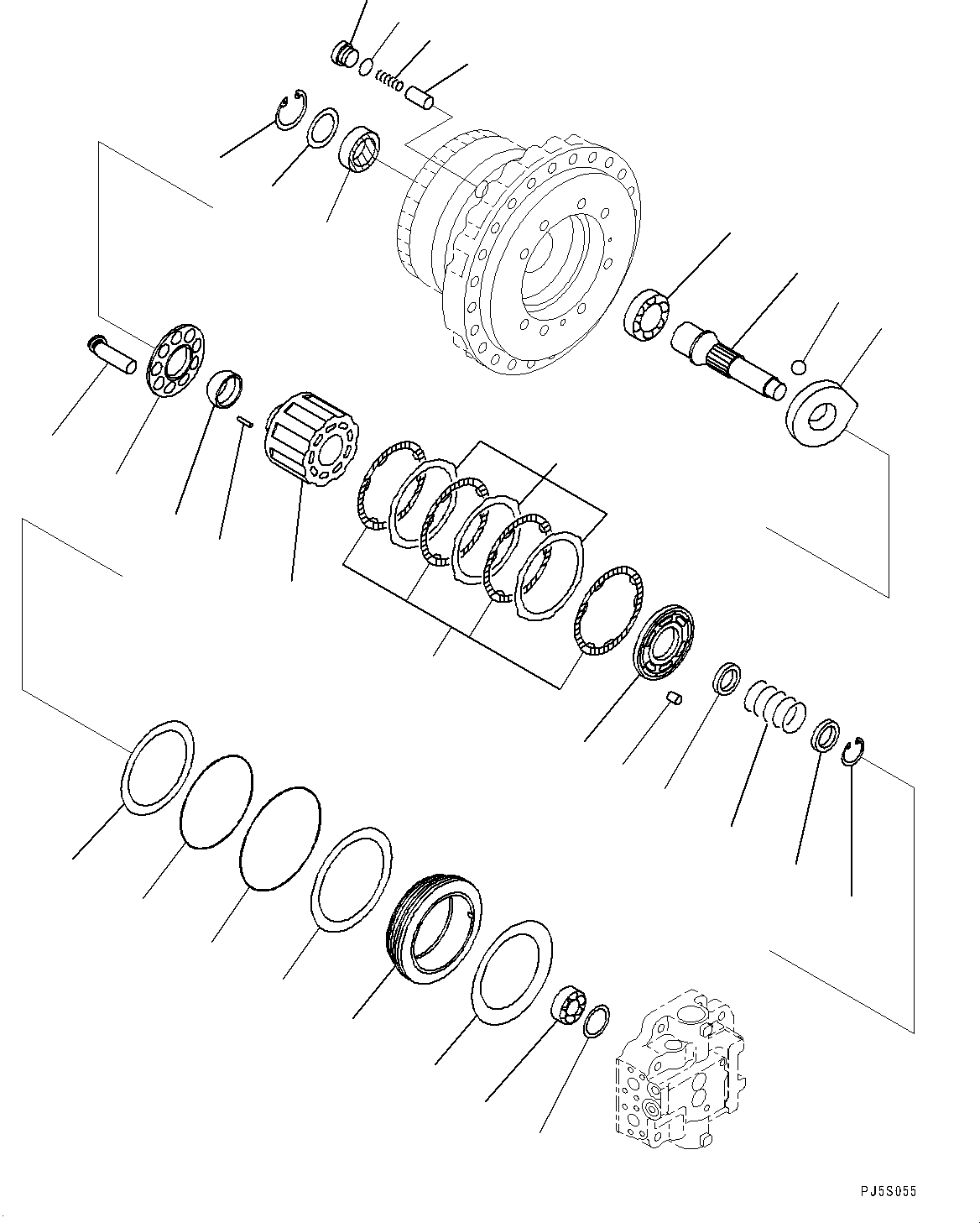 PJ5S055