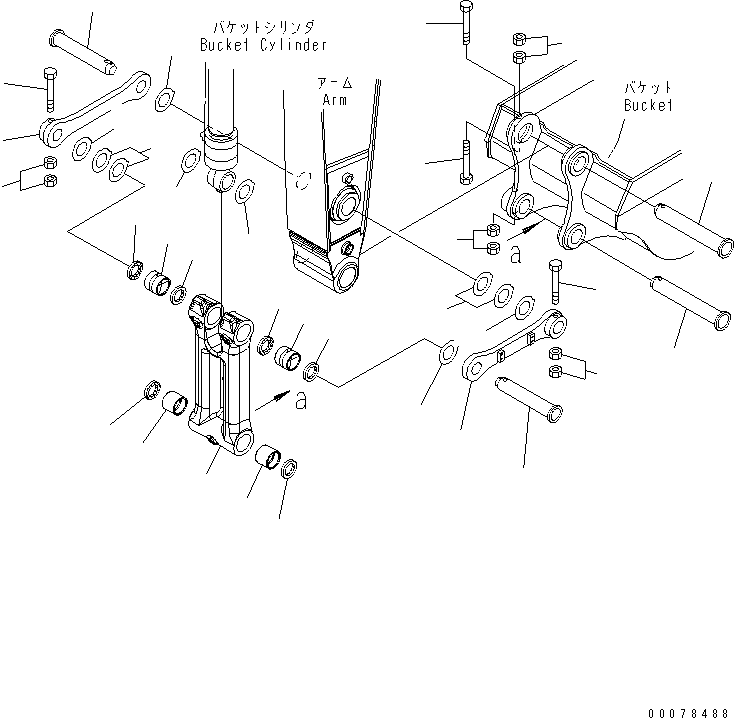 バケットシリンダ
Bucket Cylinder

アーム
Arm

バケット
Bucket

a

a

00078488