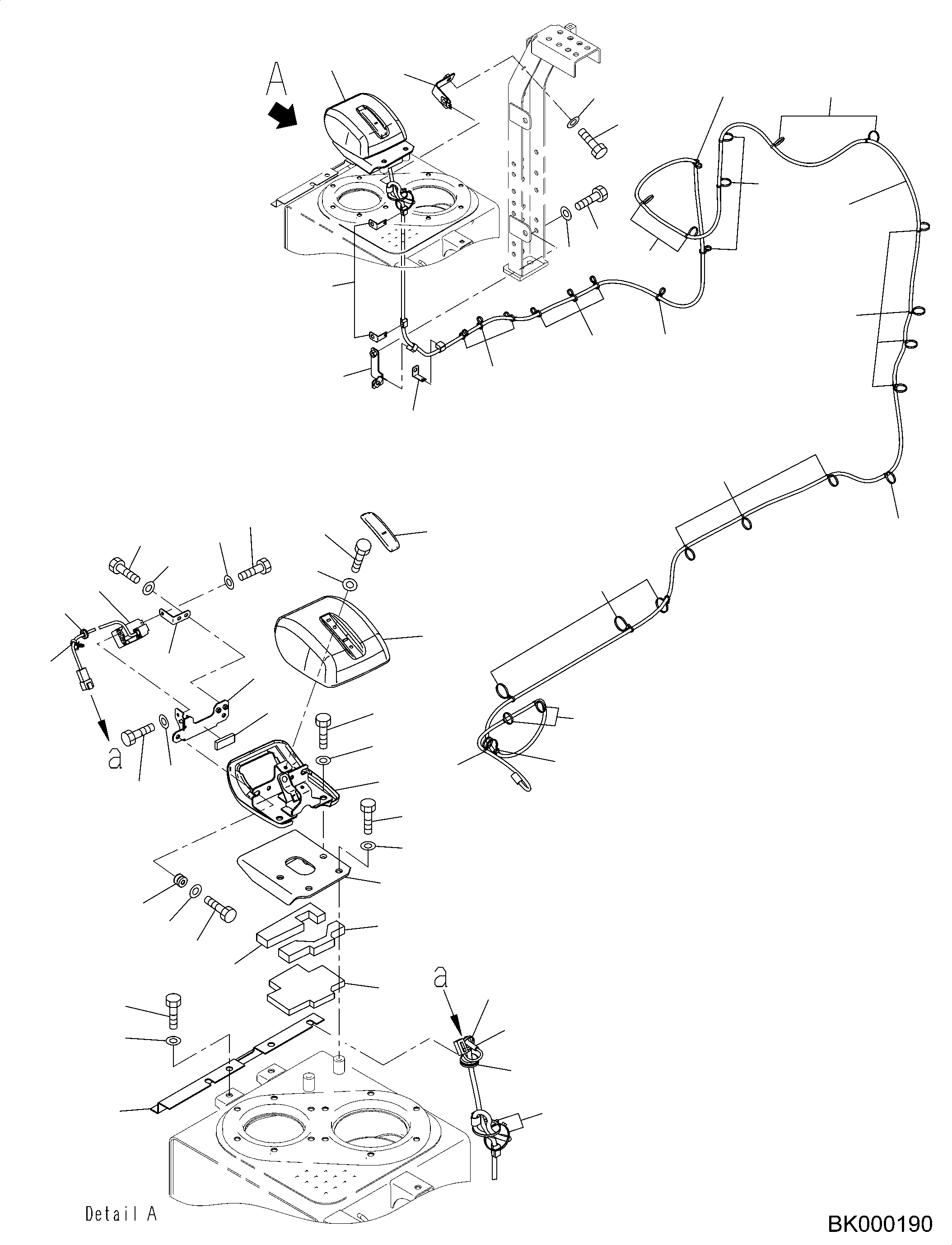 A

a

a

Detail A

BK000190