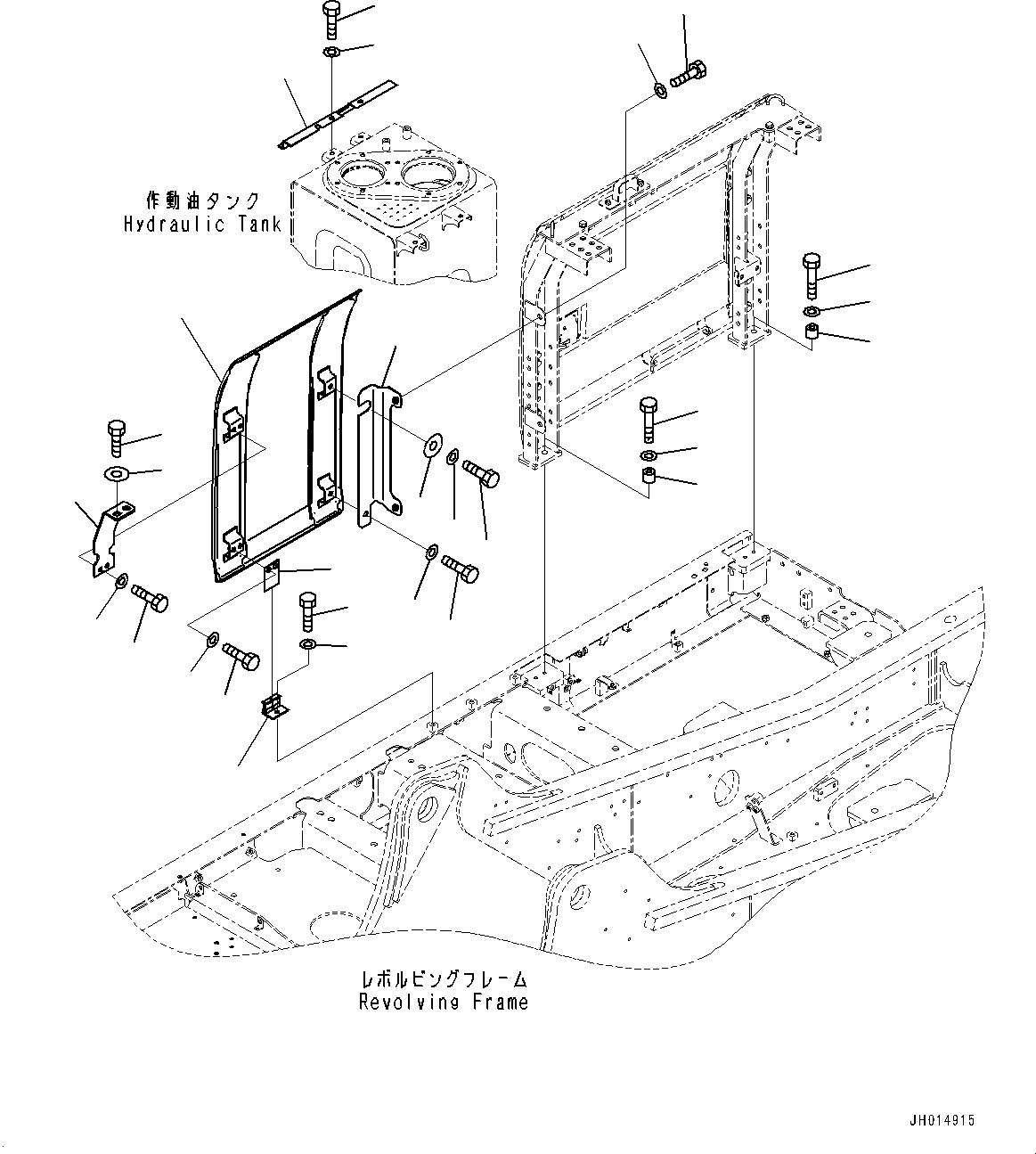 作動油タンク
Hydraulic Tank

レボルビングフレーム
Revolving Frame

JH014915