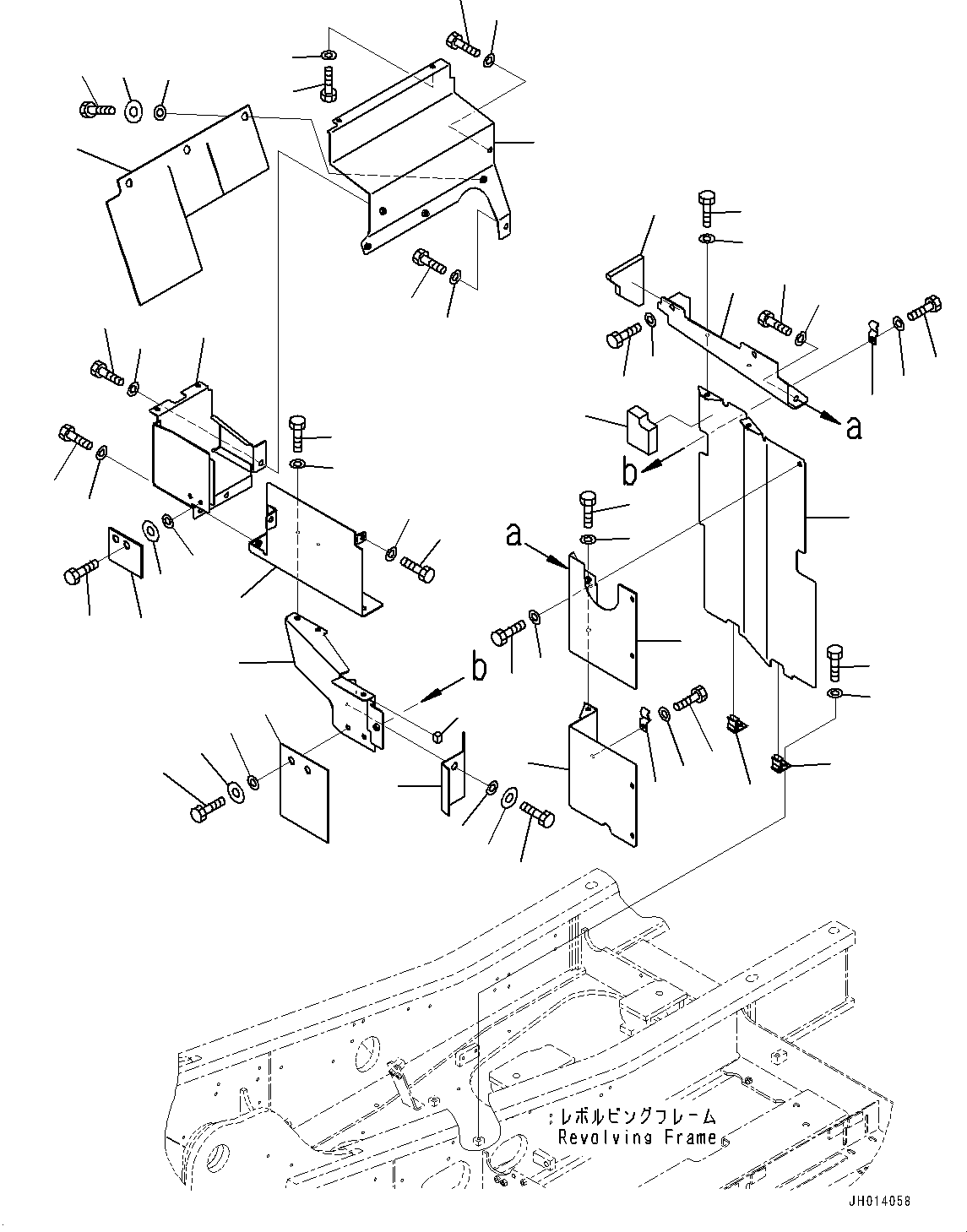 a

b

a

b

:レボルビングフレーム
Revolving Frame

JH014058