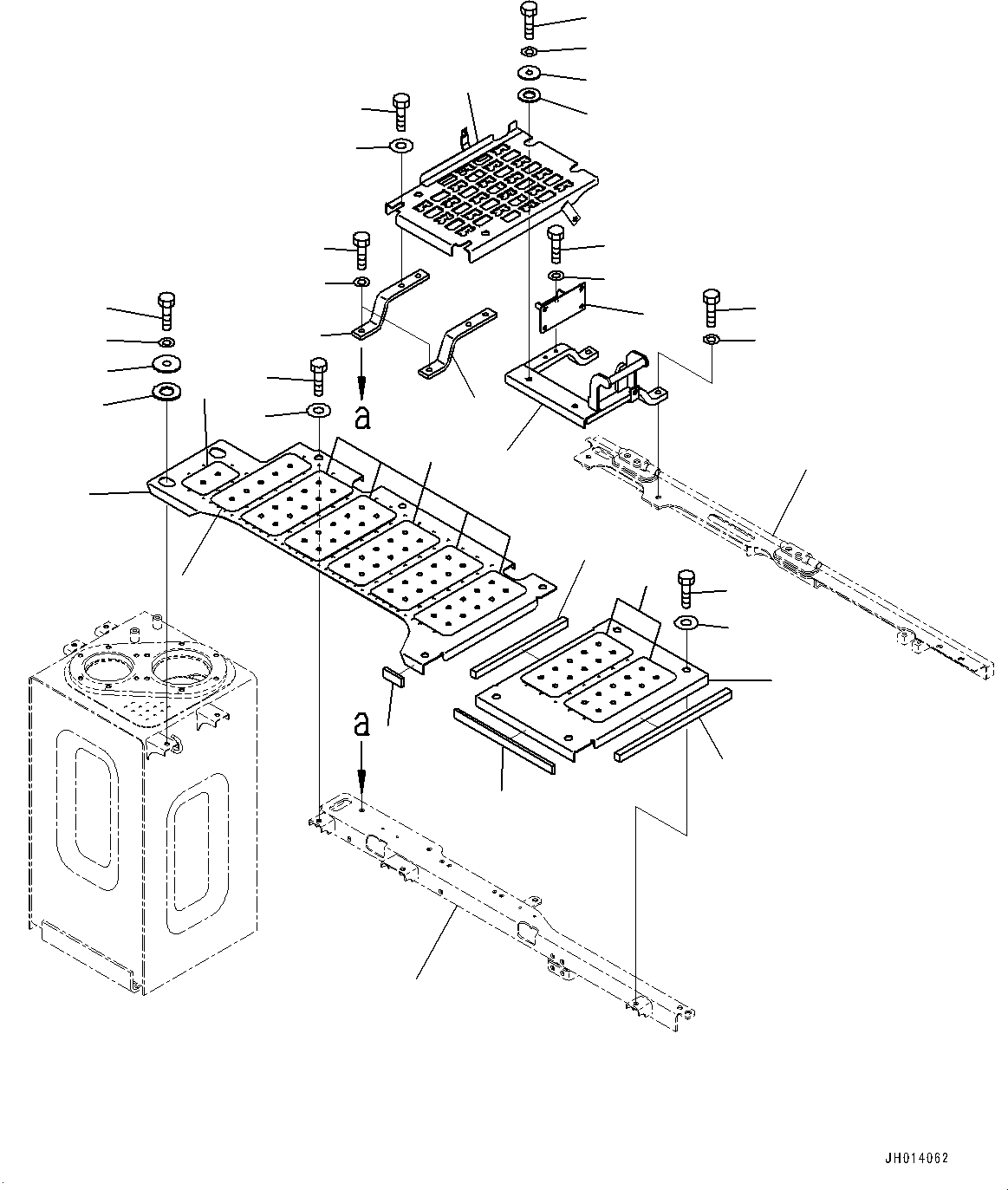 a

a

JH014062