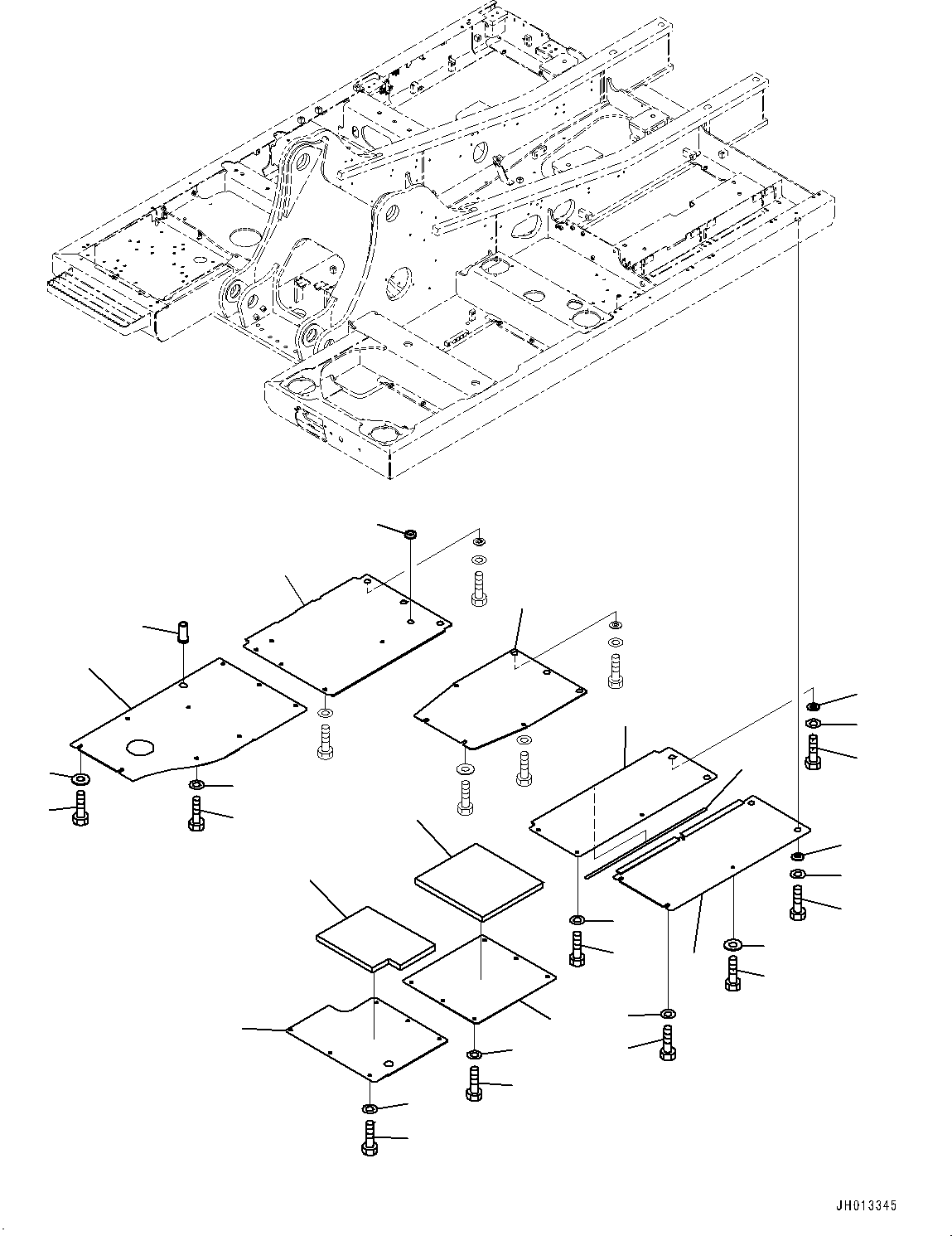 JH013345