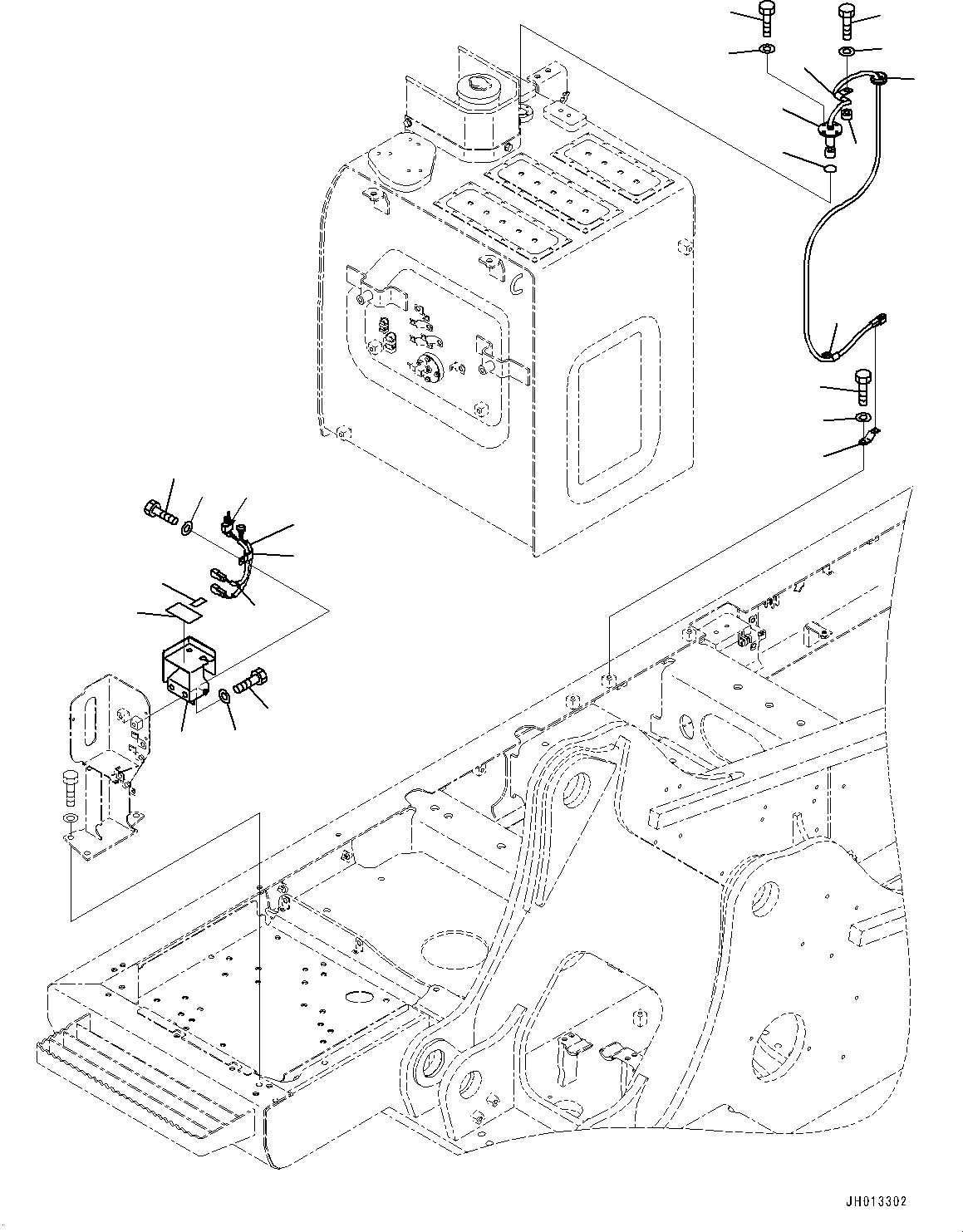 JH013302