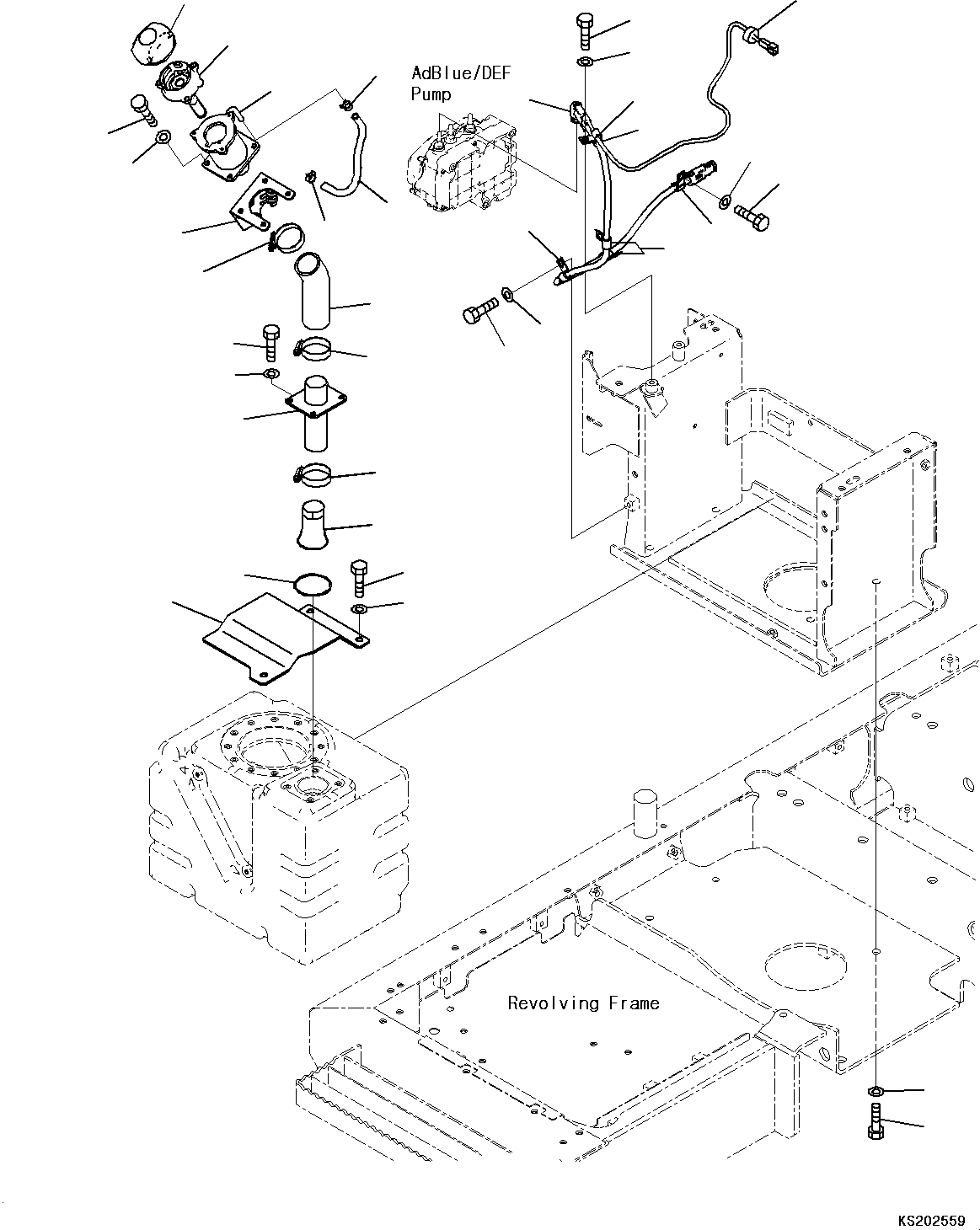 AdBlue/DEF Pump

Revolving Frame

KS202559