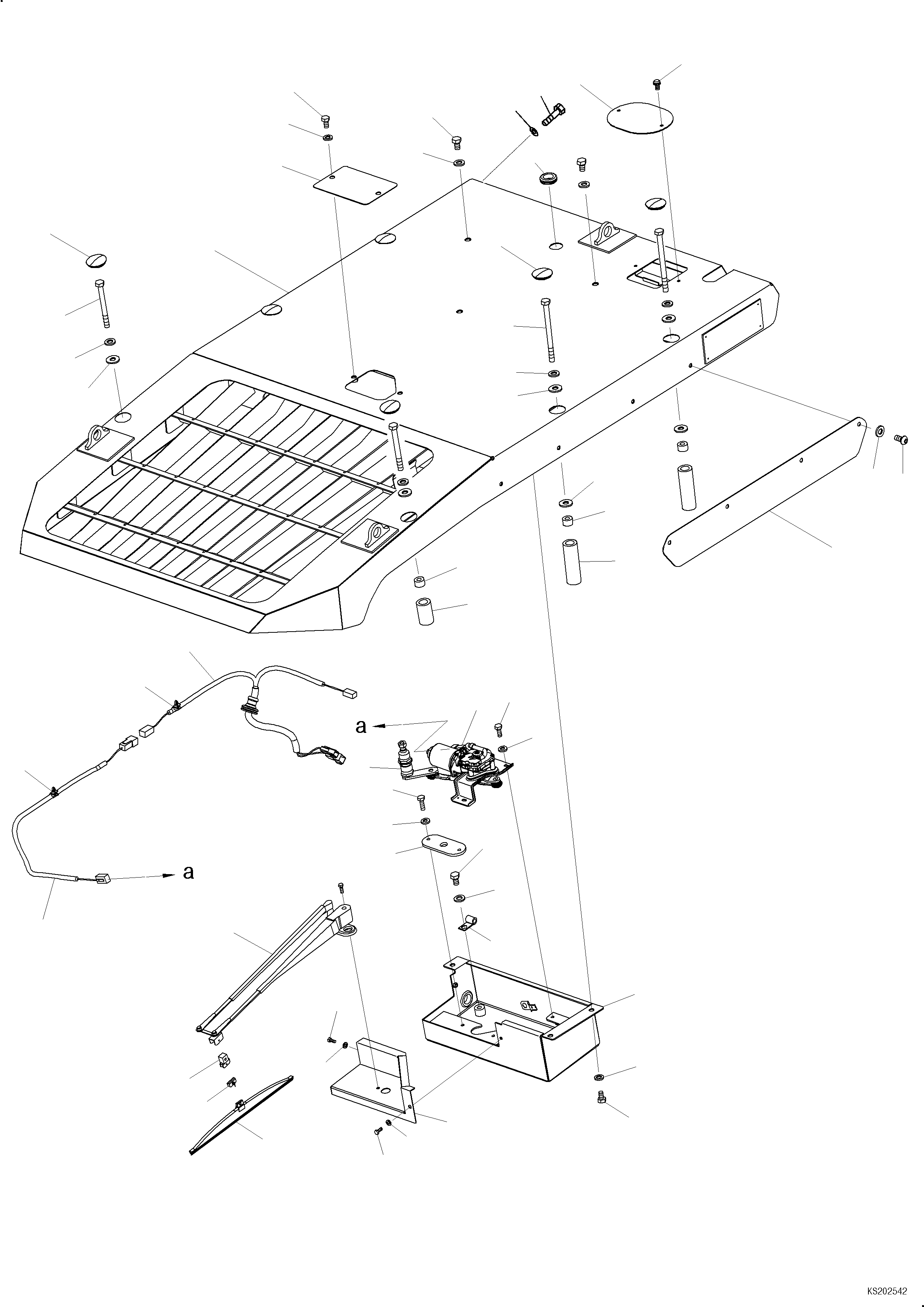 a

a

KS202542