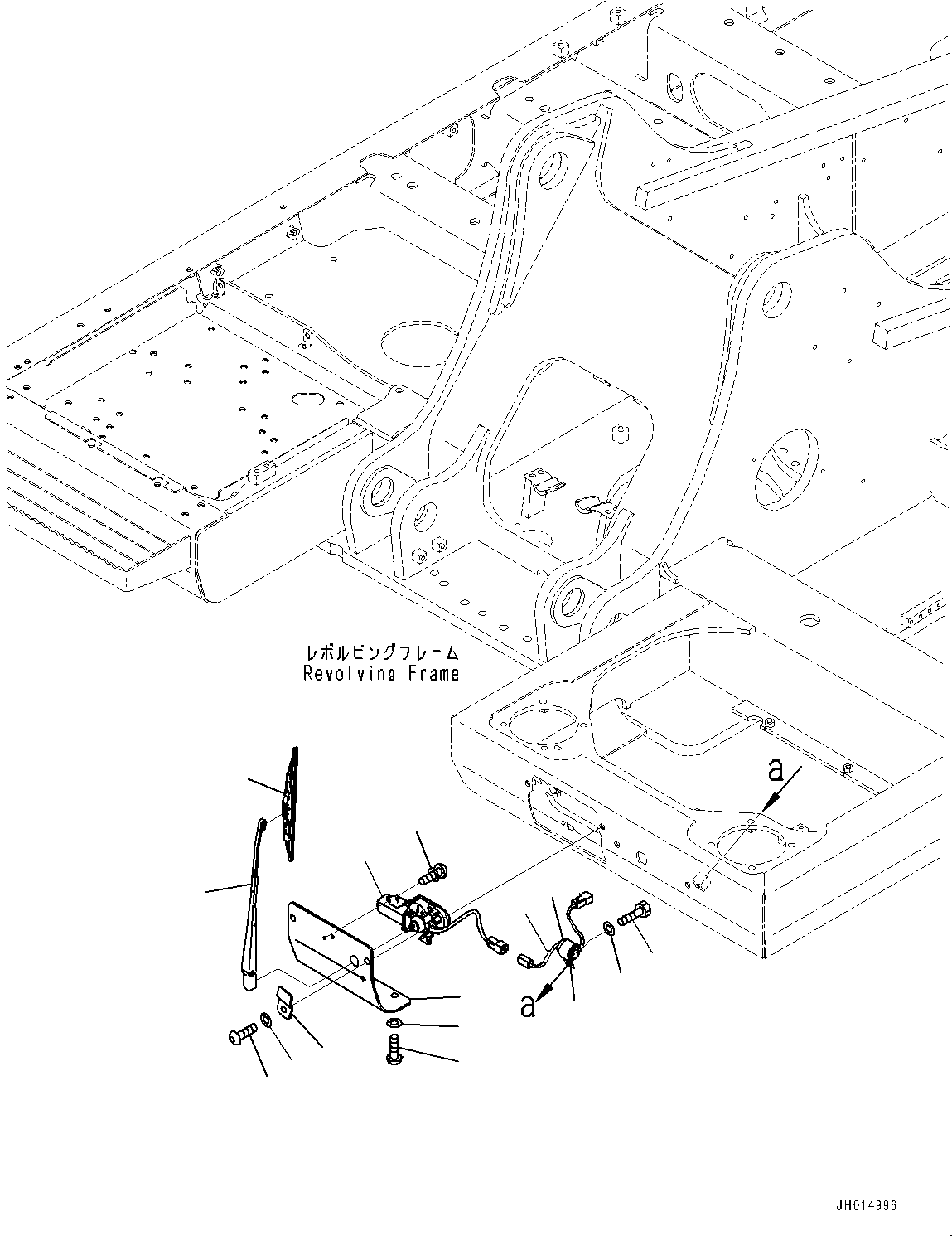 レボルビングフレーム
Revolving Frame

a

a

JH014996