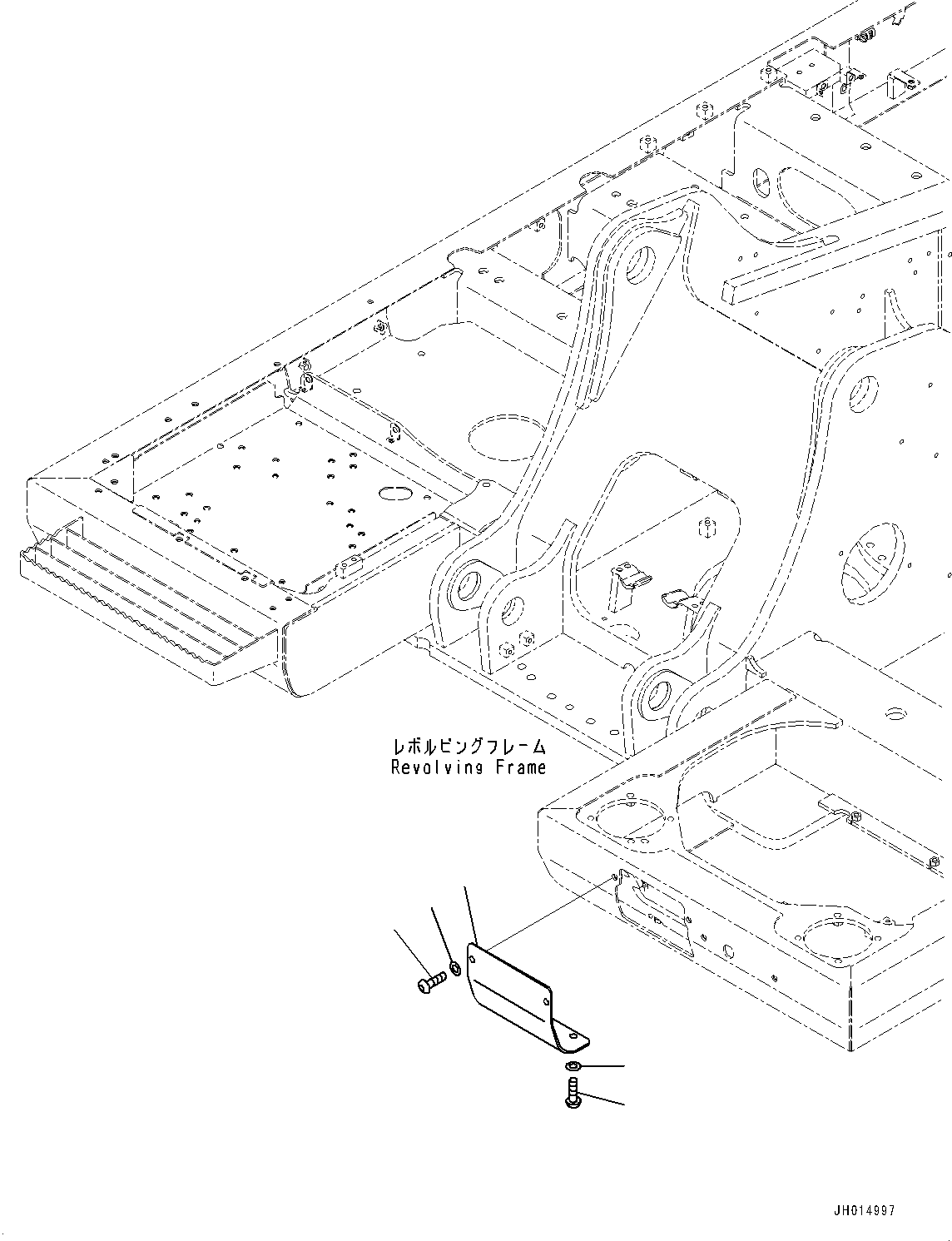 レボルビングフレーム
Revolving Frame

JH014997