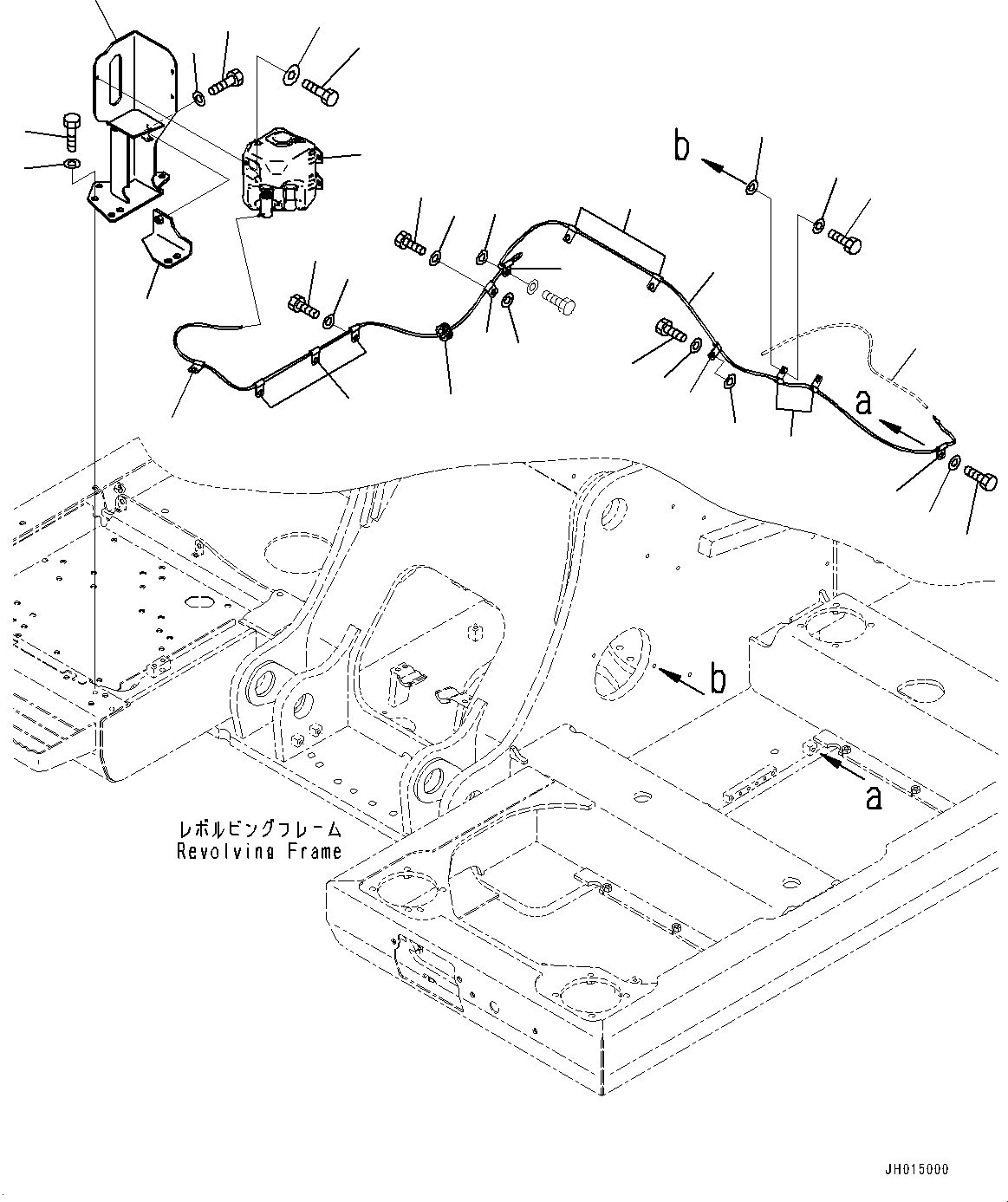 b

a

b

a

レボルビングフレーム
Revolving Frame

JH015000