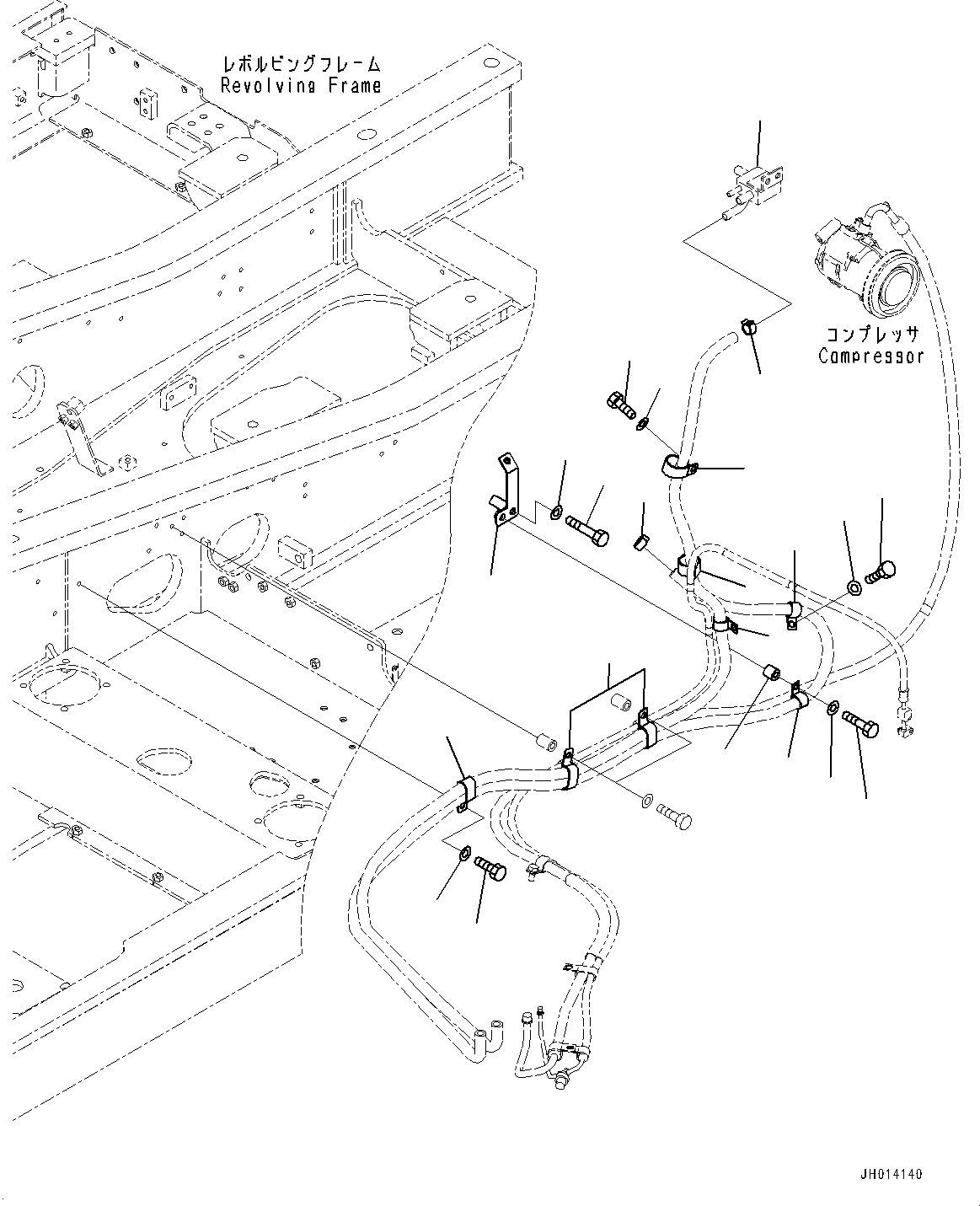 レボルビングフレーム
Revolving Frame

コンプレッサ
Compressor

JH014140