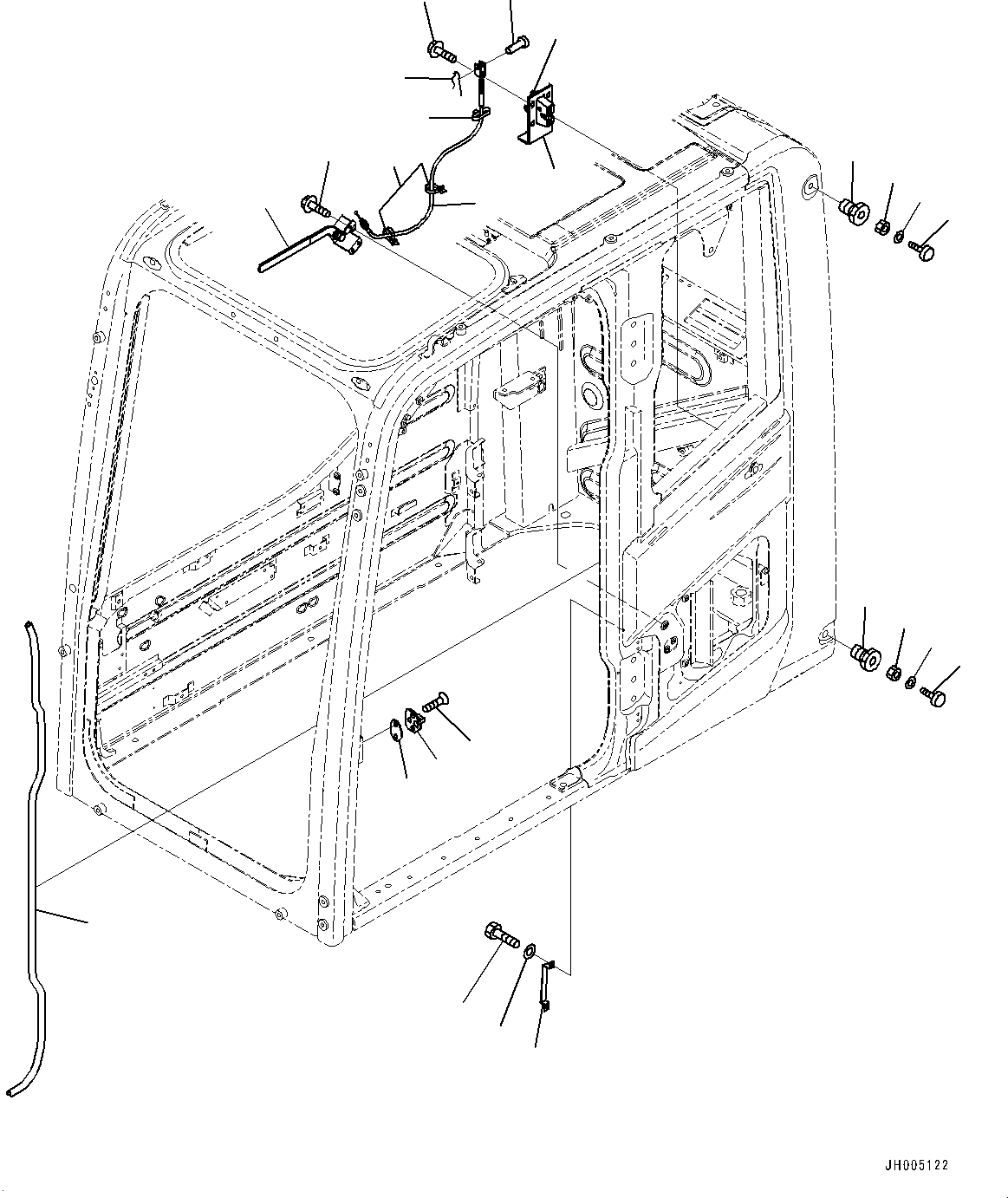 JH005122