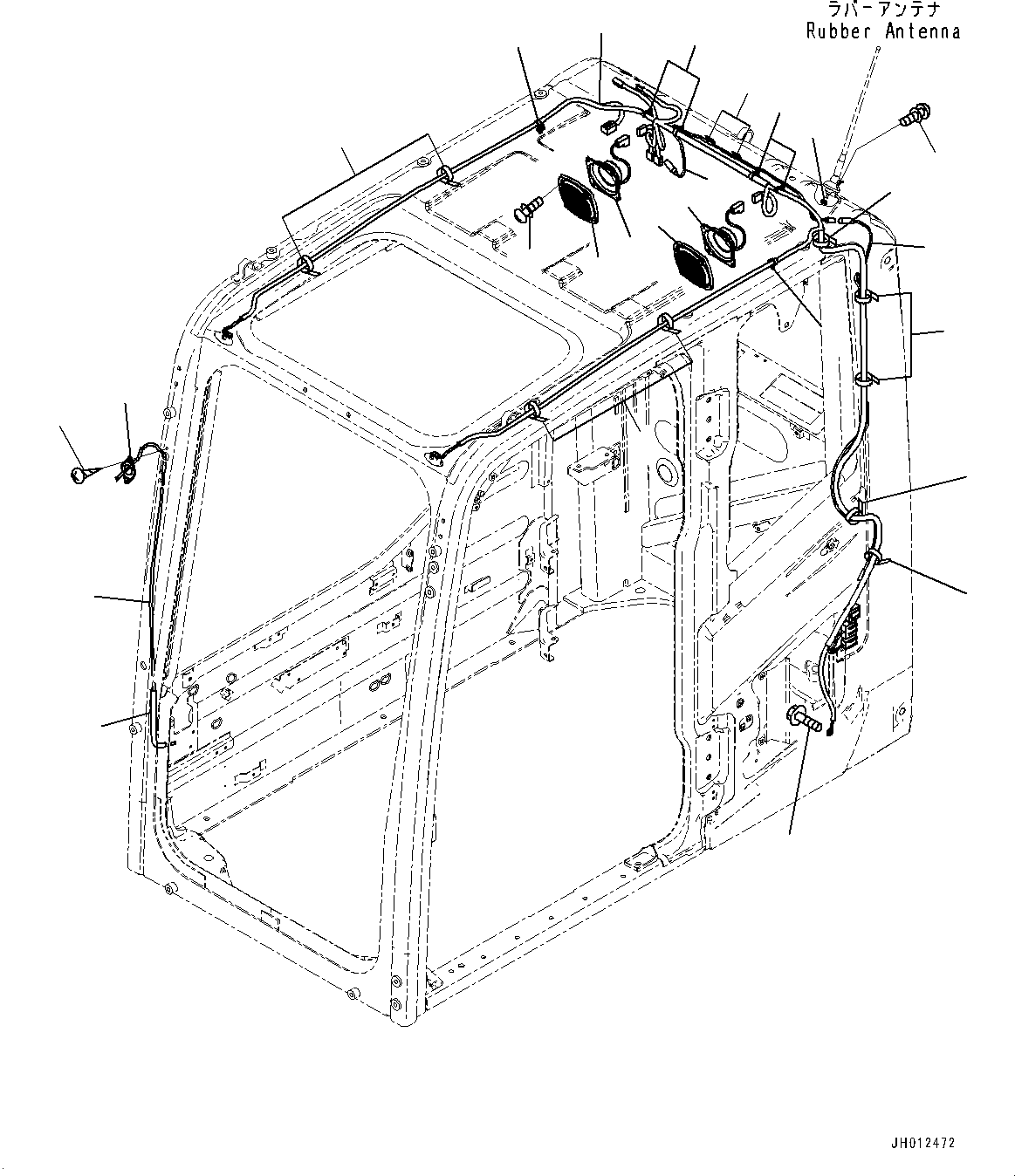 ラバーアンテナ
Rubber Antenna

JH012472