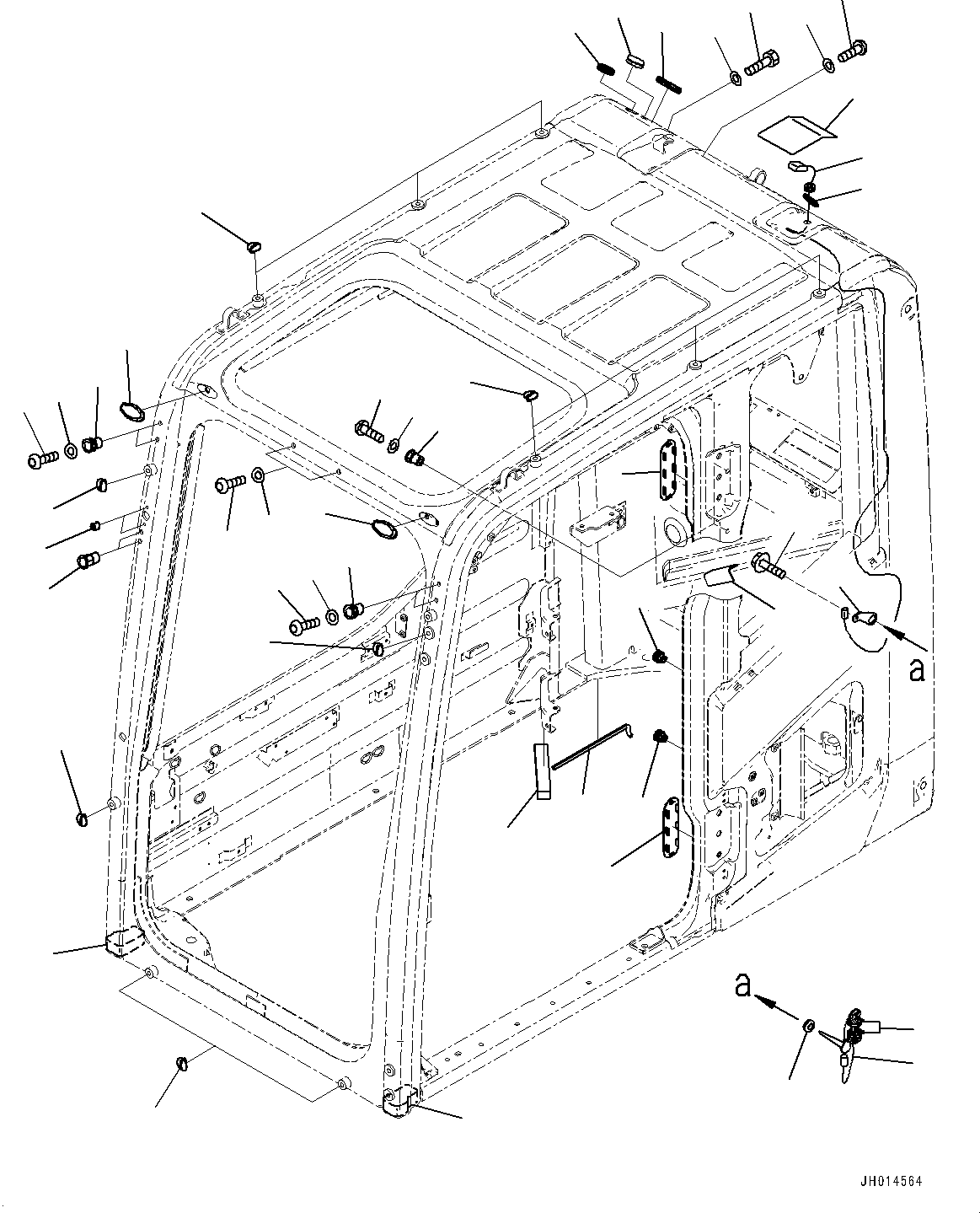 a

a

JH014564