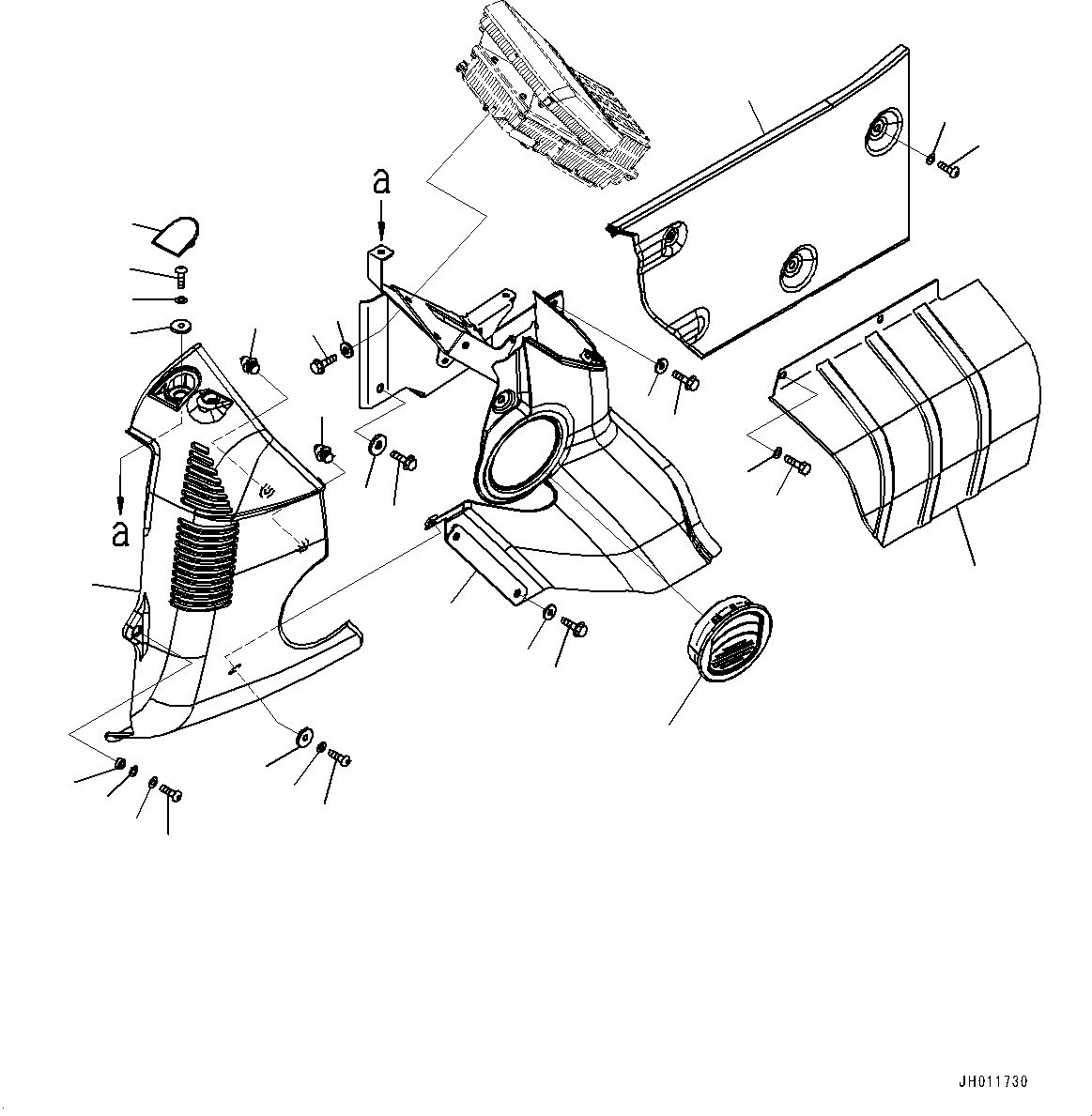 a

a

JH011730