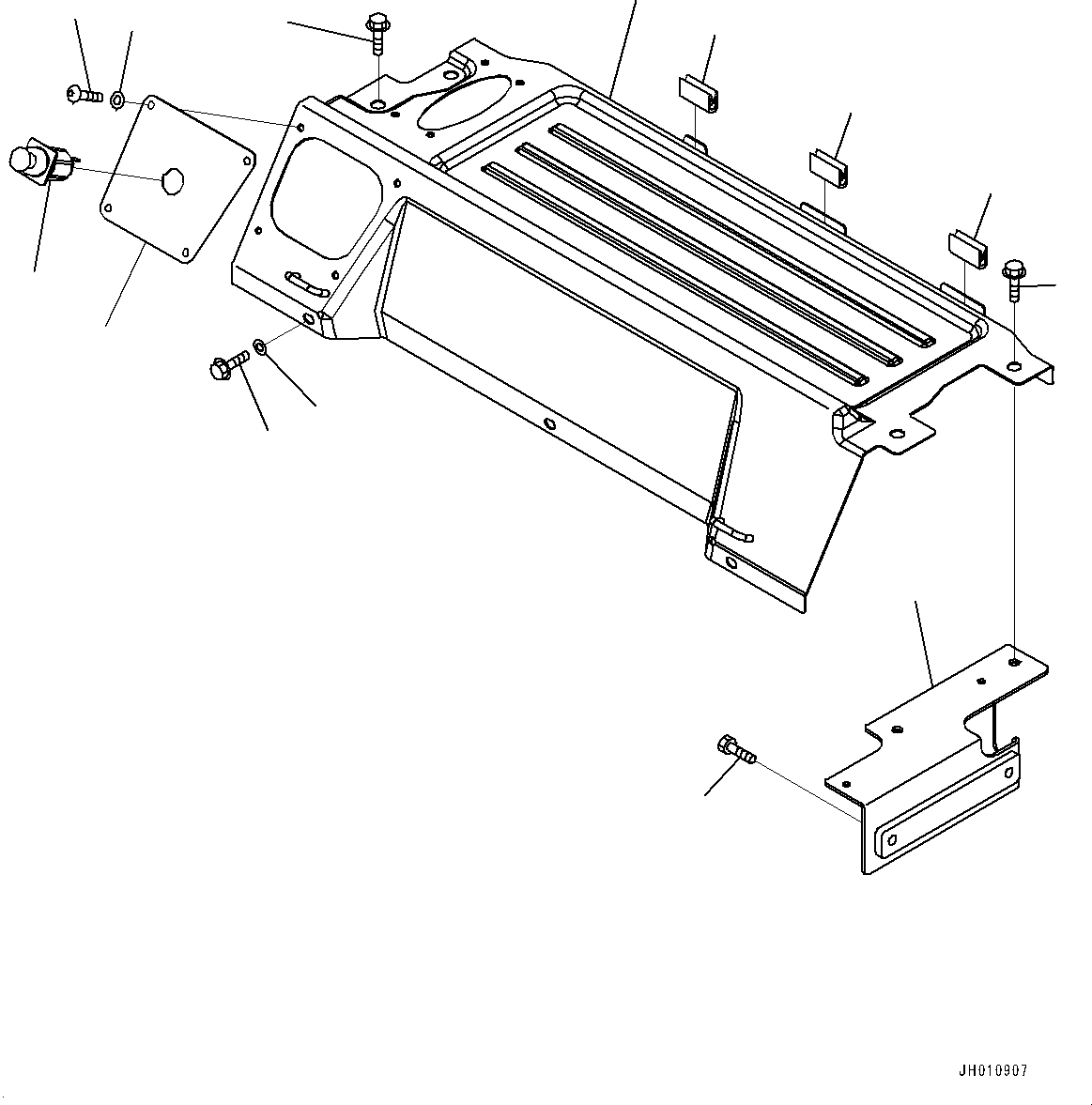 JH010907