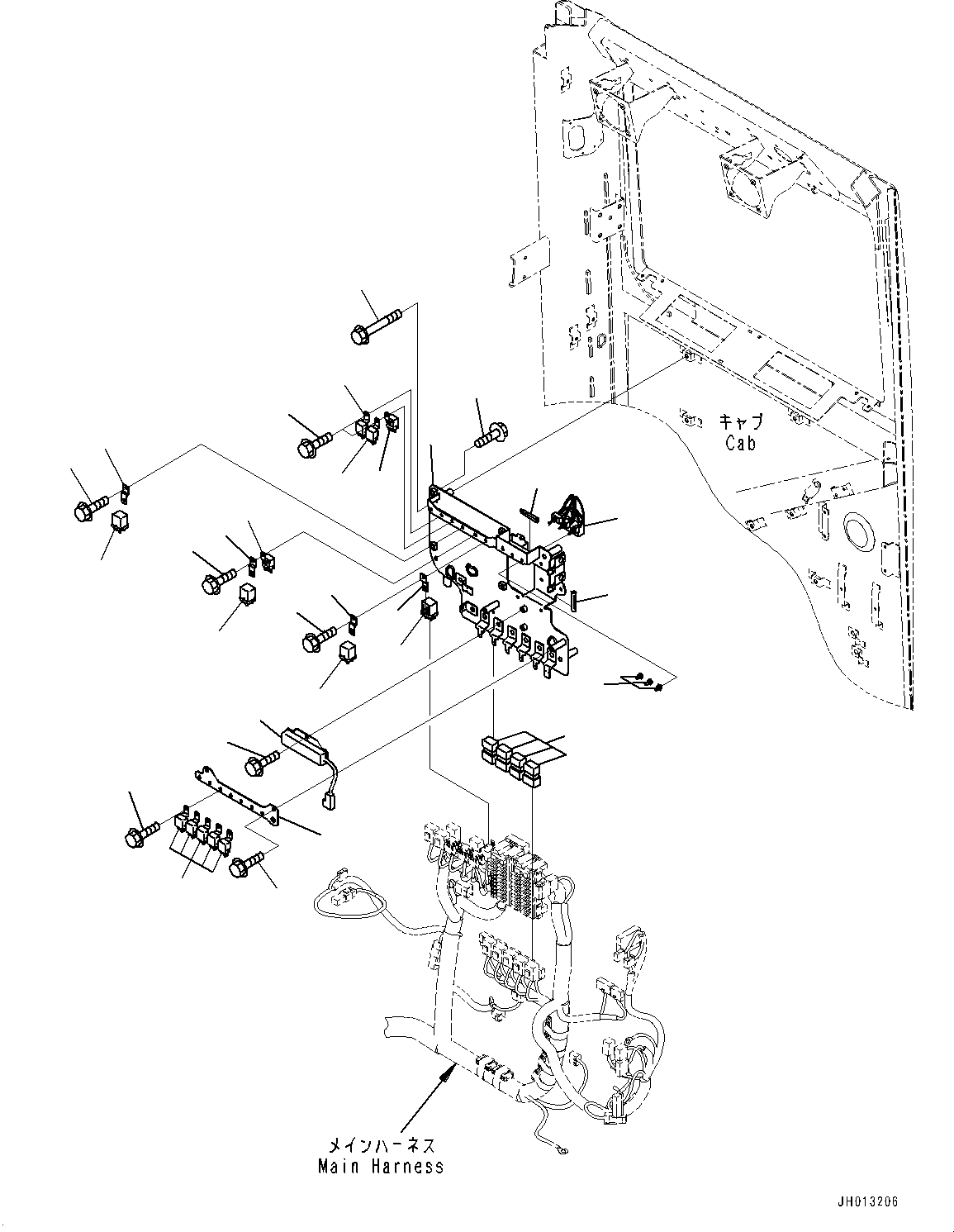 キャブ
Cab

メインハーネス
Main Harness

JH013206