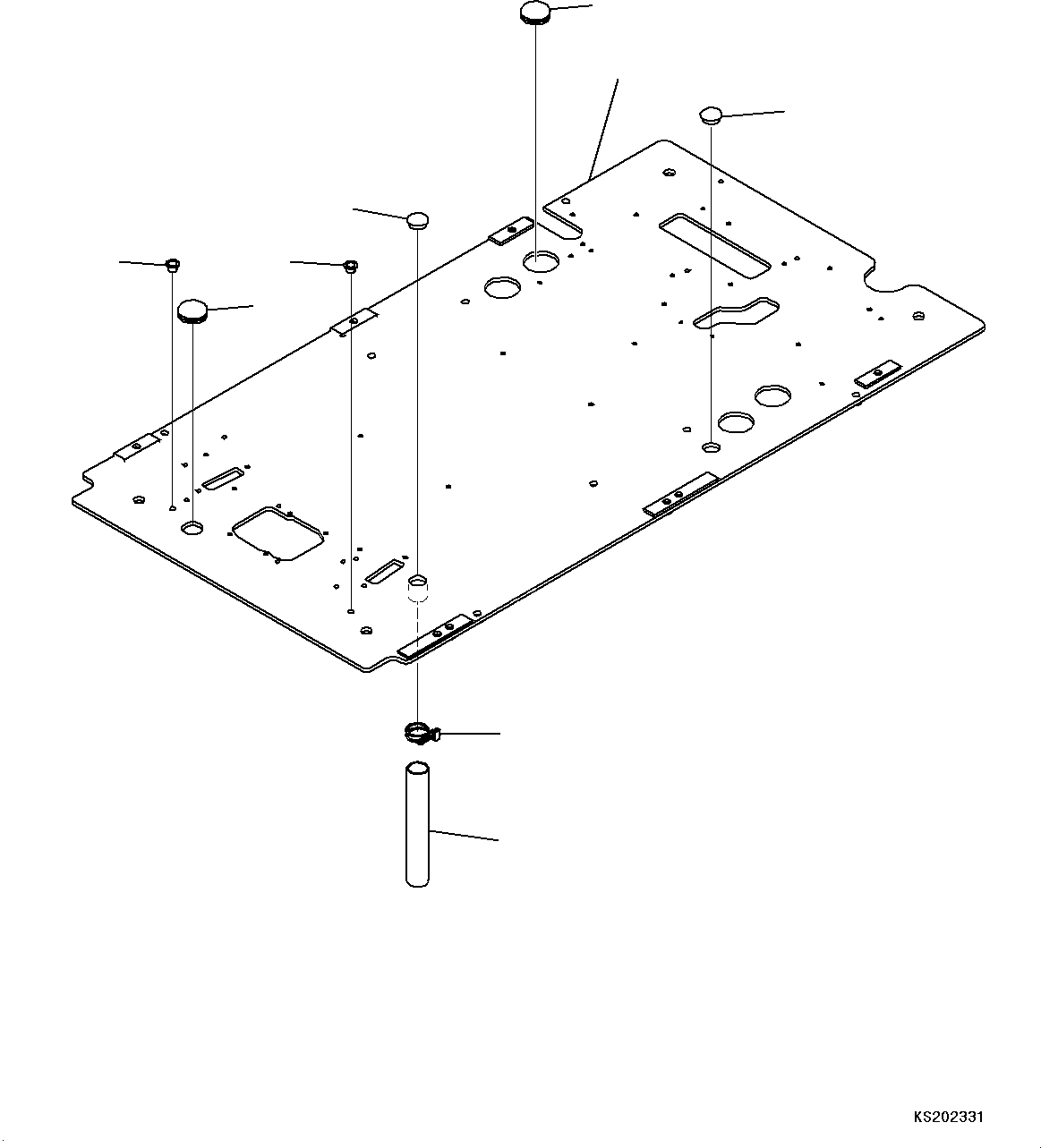 KS202331