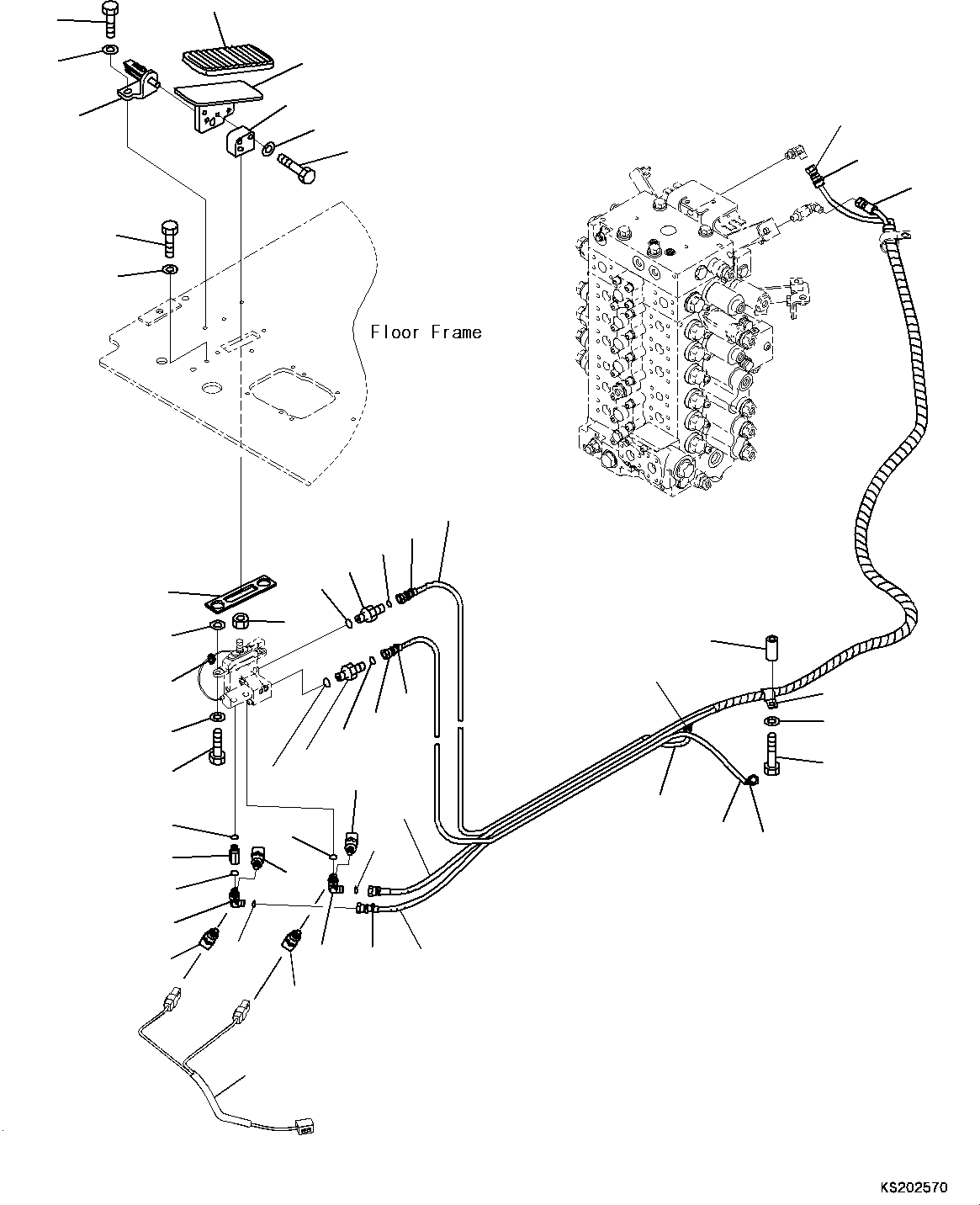 Floor Frame

KS202570