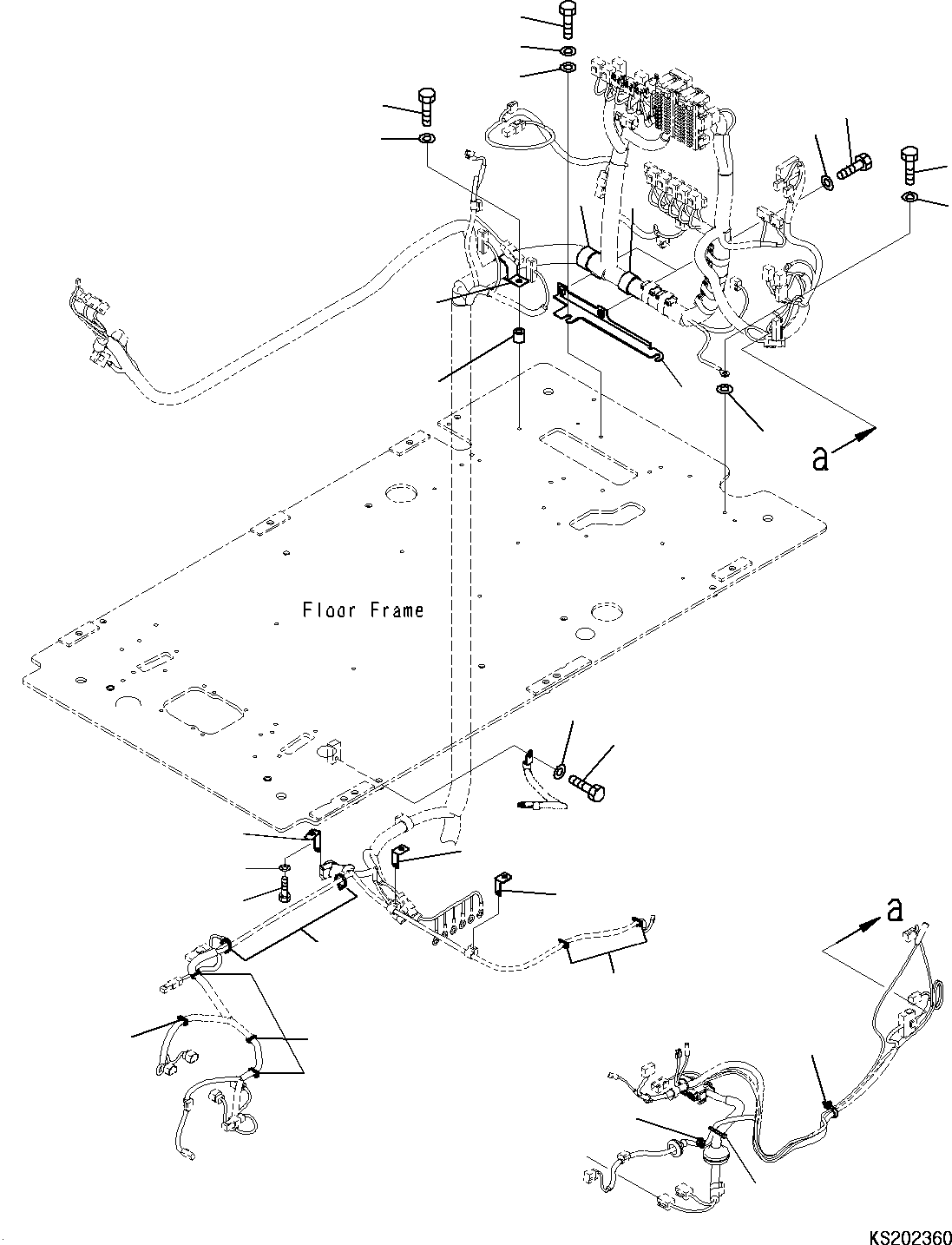 a

Floor Frame

a

KS202360