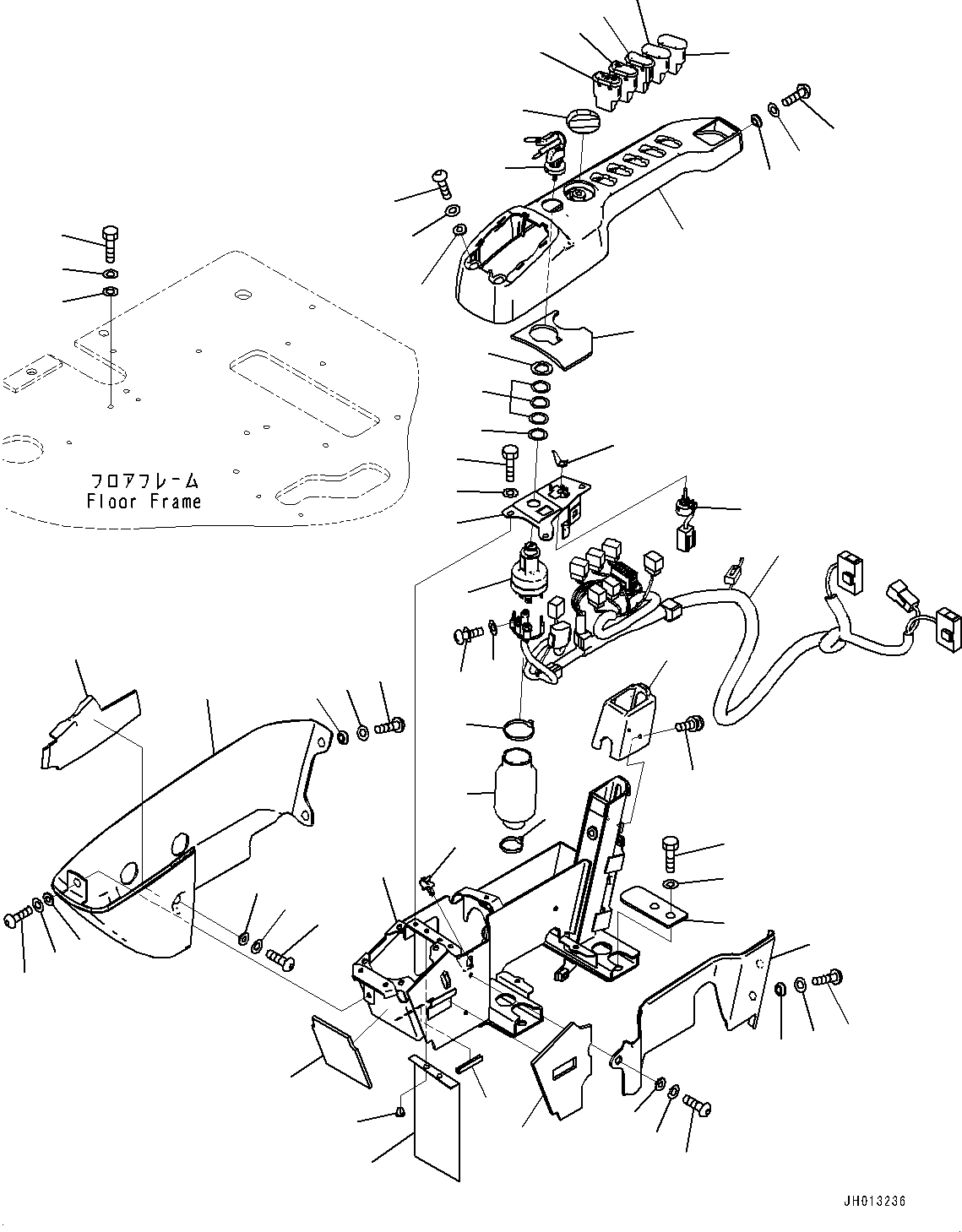 フロアフレーム
Floor Frame

JH013236