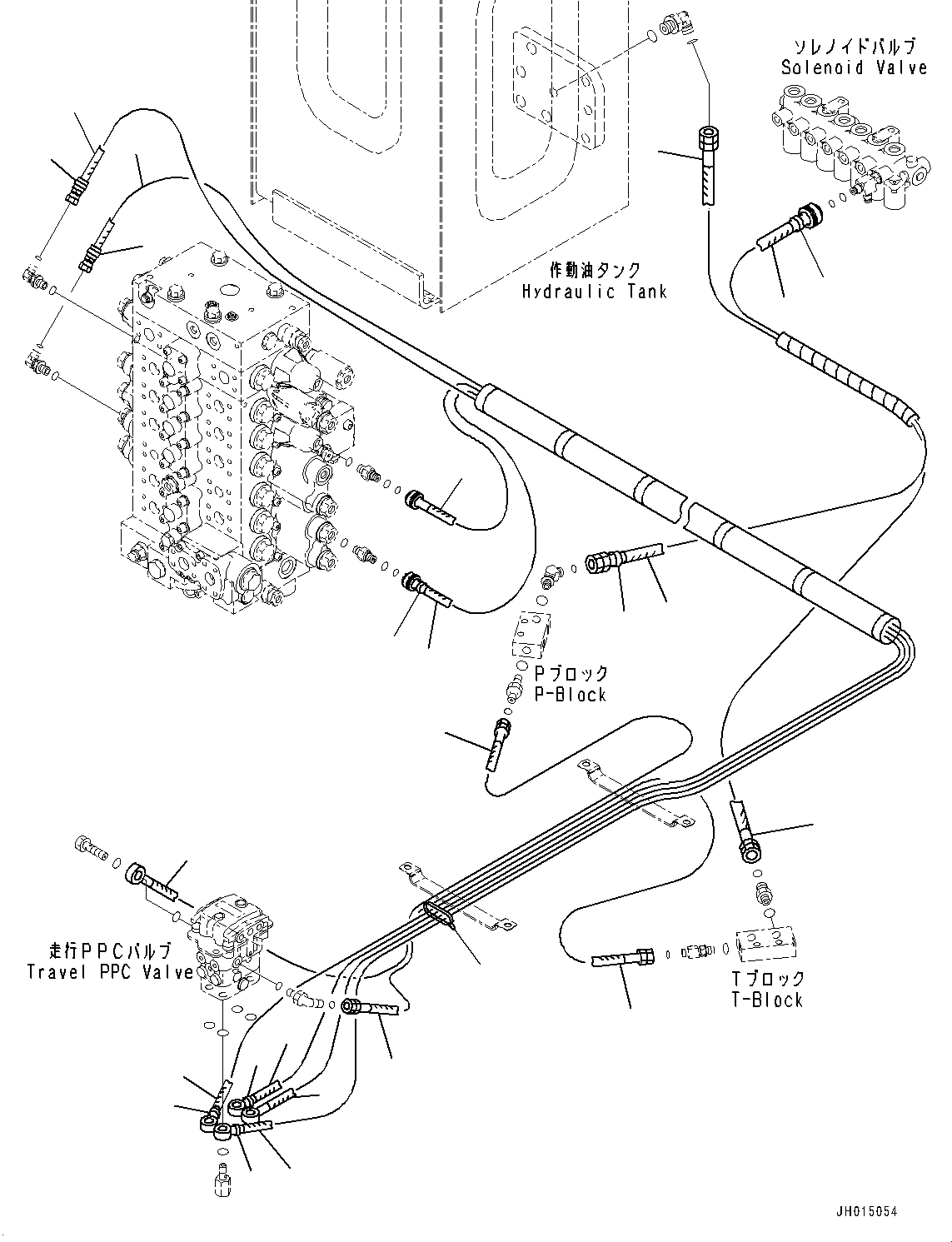 ソレノイドバルブ
Solenoid Valve

作動油タンク
Hydraulic Tank

Pブロック
P-Block

走行PPCバルブ
Travel PPC Valve

Tブロック
T-Block

JH015054