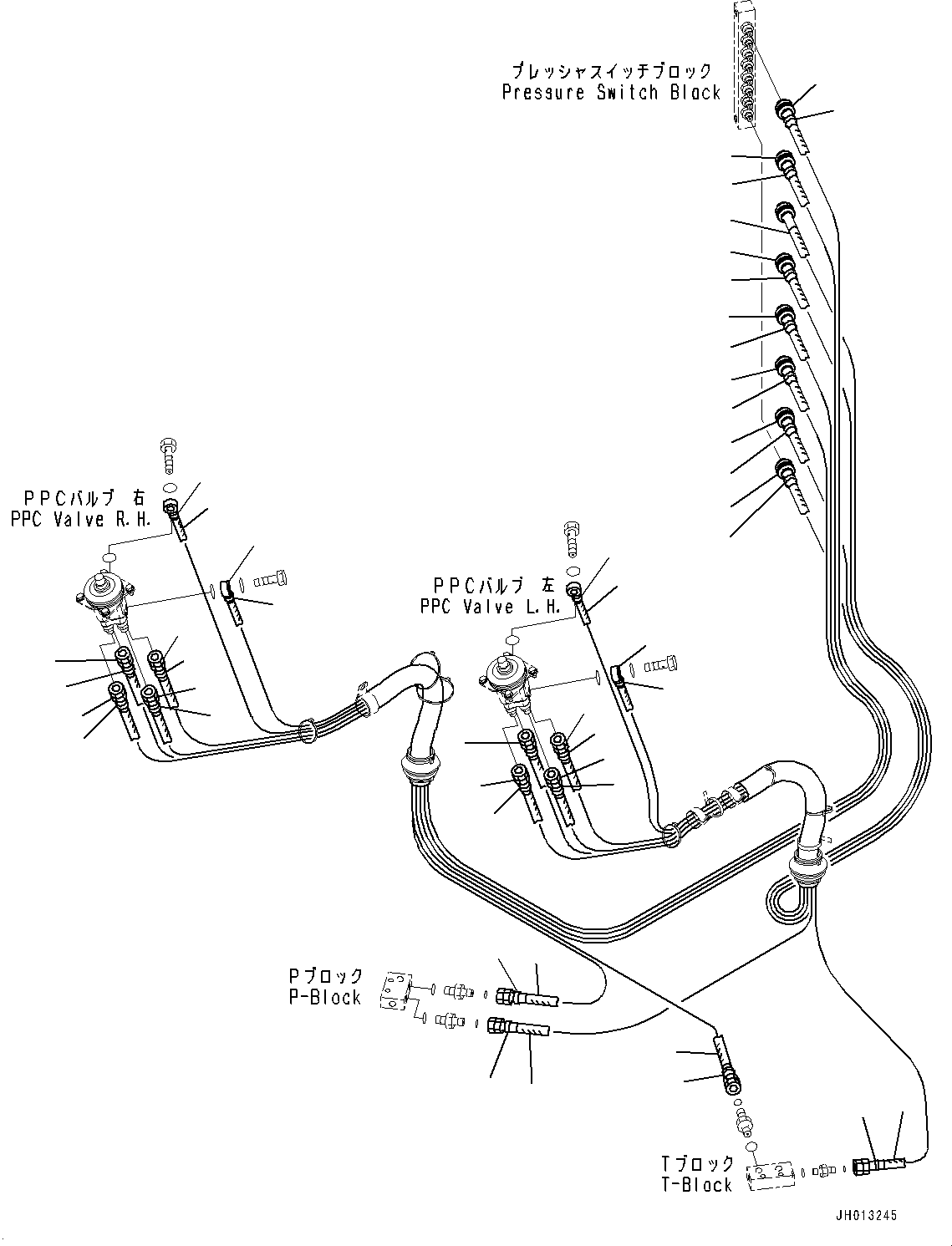 プレッシャスイッチブロック
Pressure Switch Block

PPCバルブ 右
PPC Valve R.H.

PPCバルブ 左
PPC Valve L.H.

Pブロック
P-Block

Tブロック
T-Block

JH013245