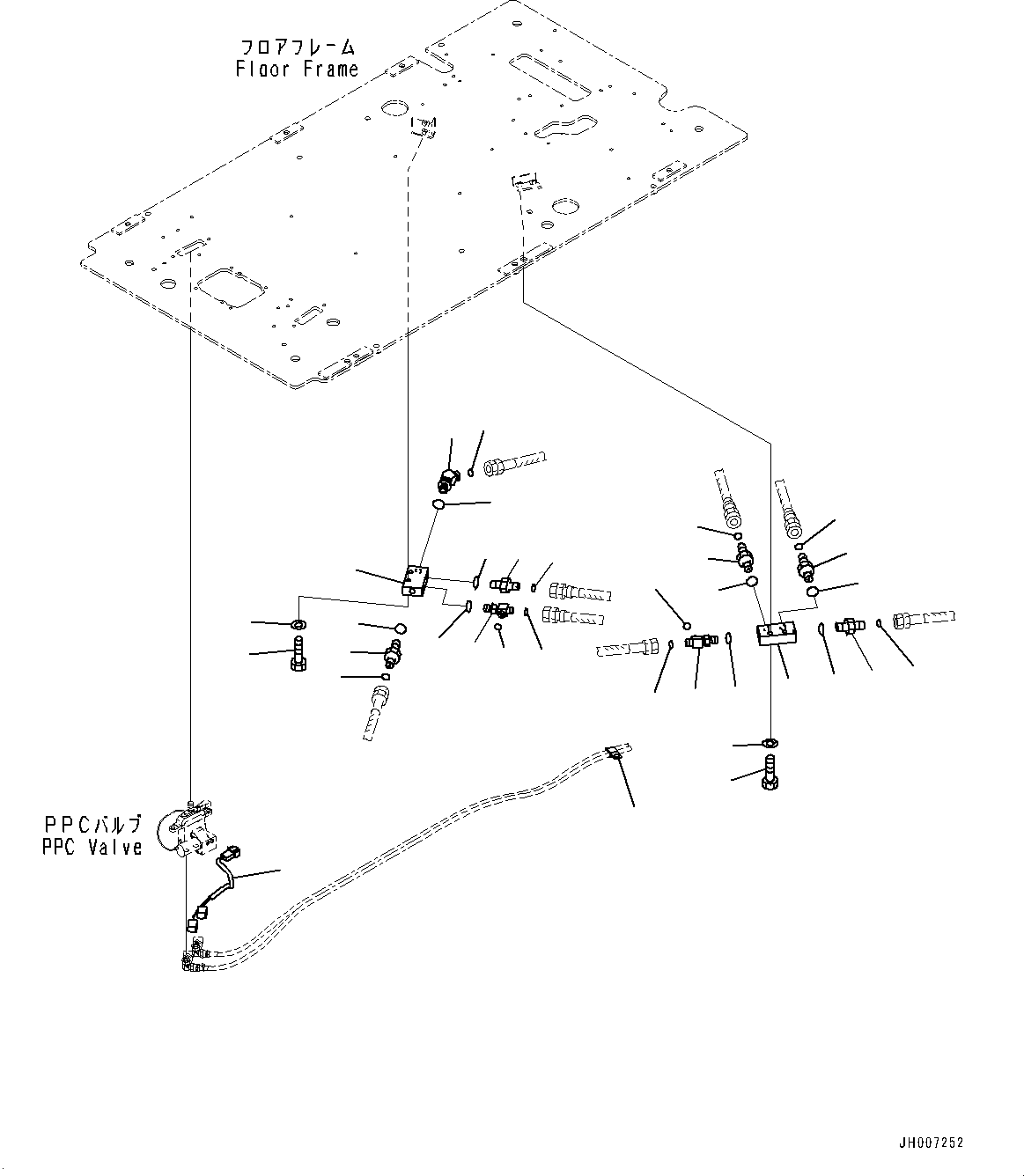 フロアフレーム
Floor Frame

PPCバルブ
PPC Valve

JH007252