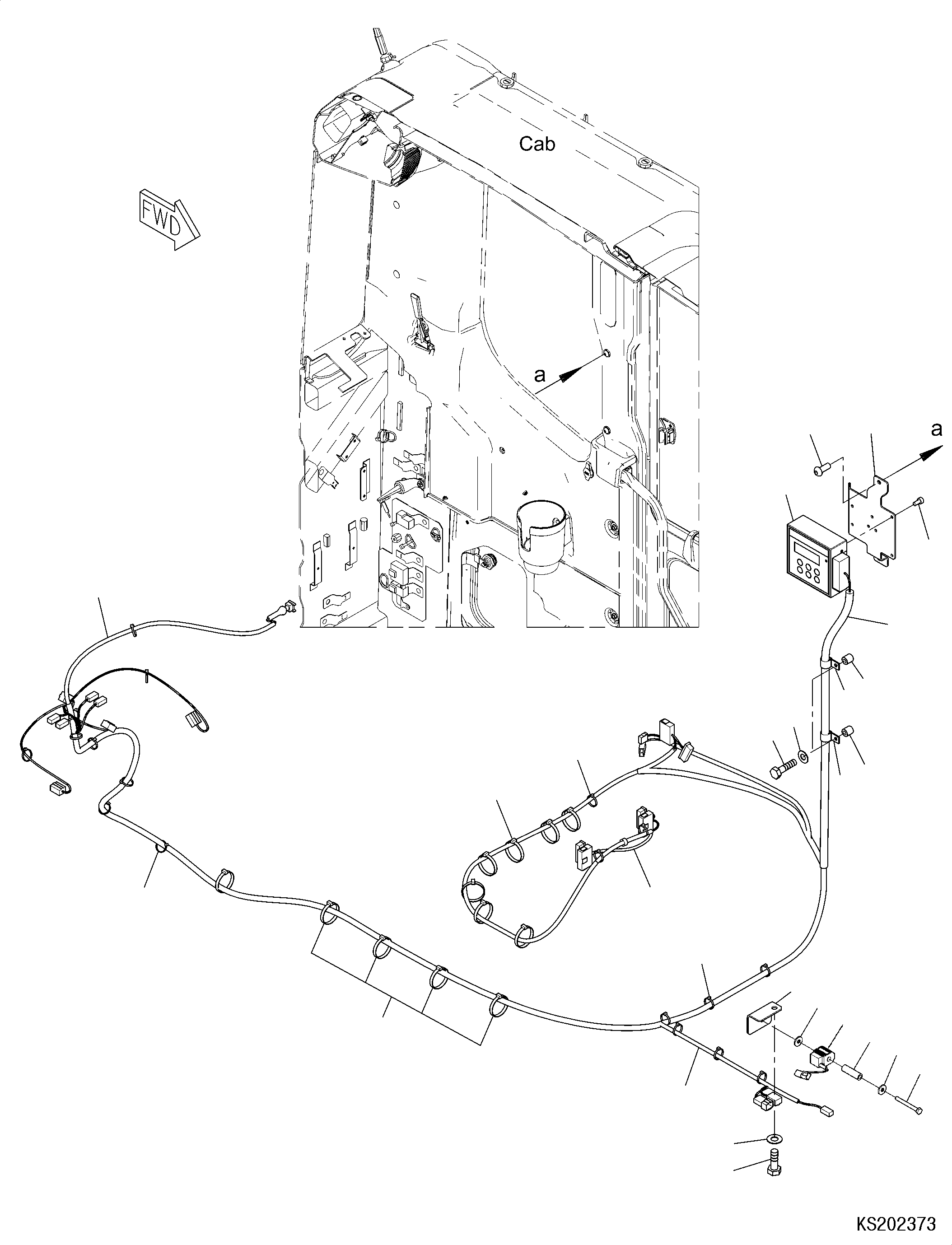 Cab

FWD

a

a

KS202373