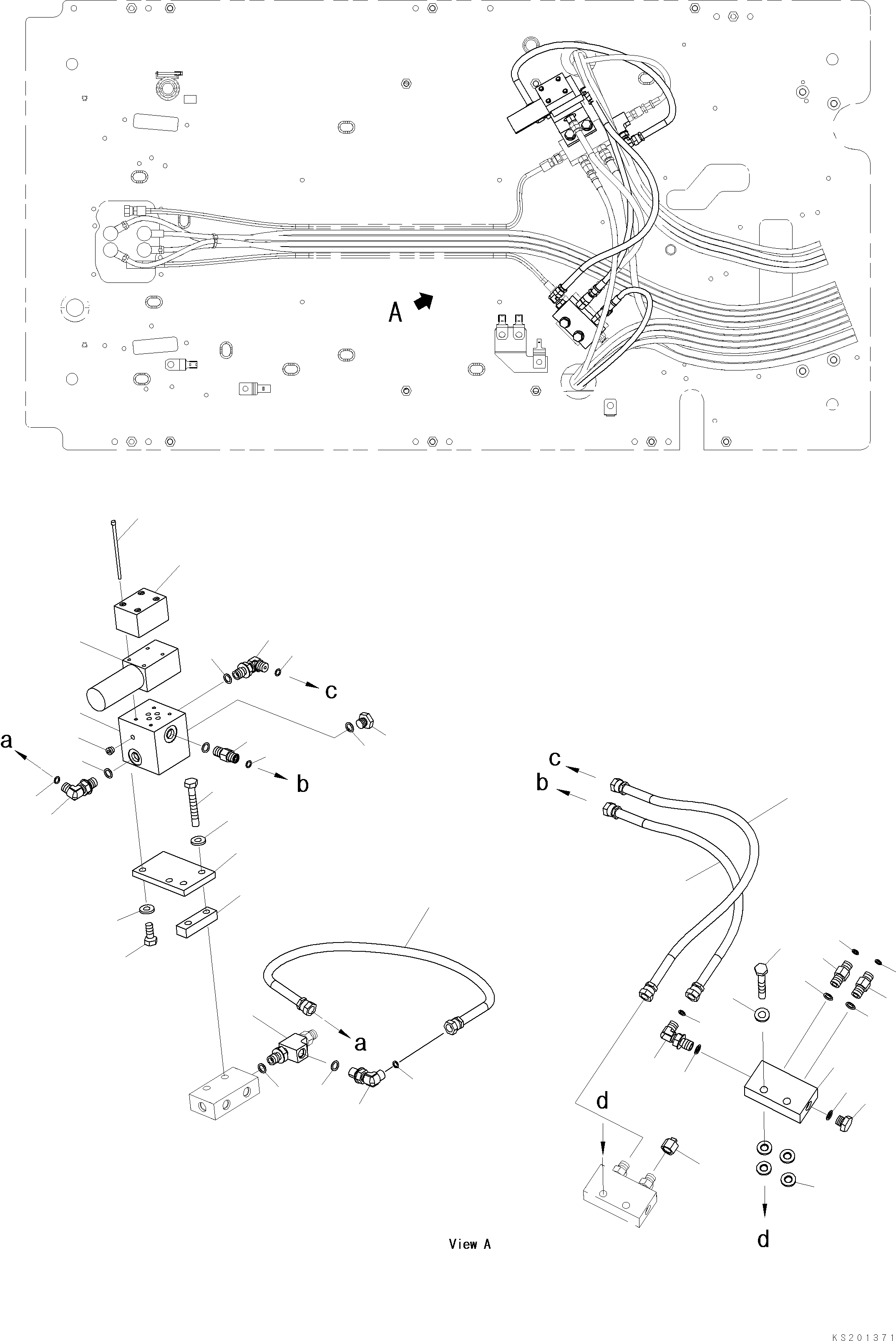 A

c

a

b

c

b

a

d

d

View A

KS201371