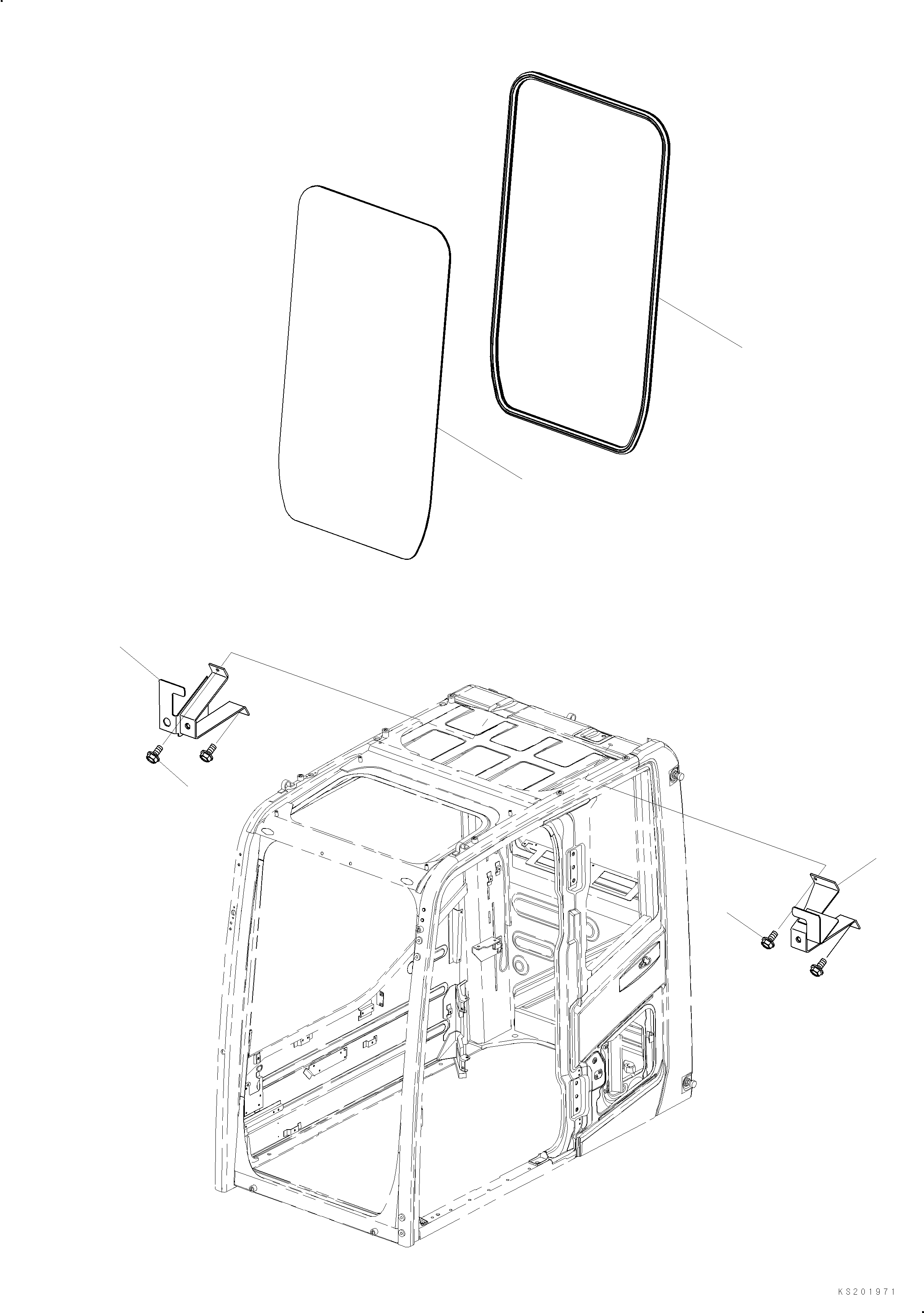 KS201971