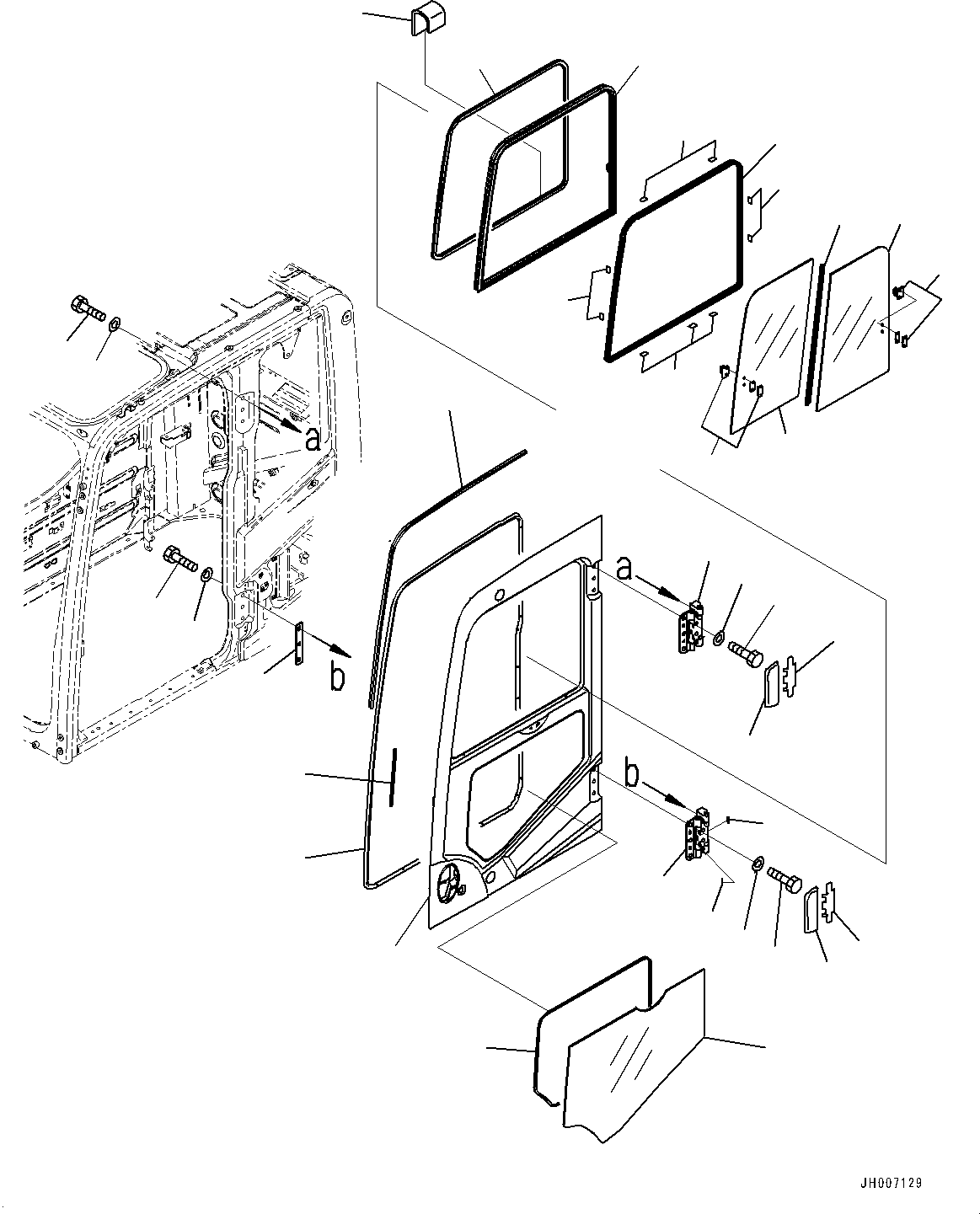 a
b
a
b
JH007129