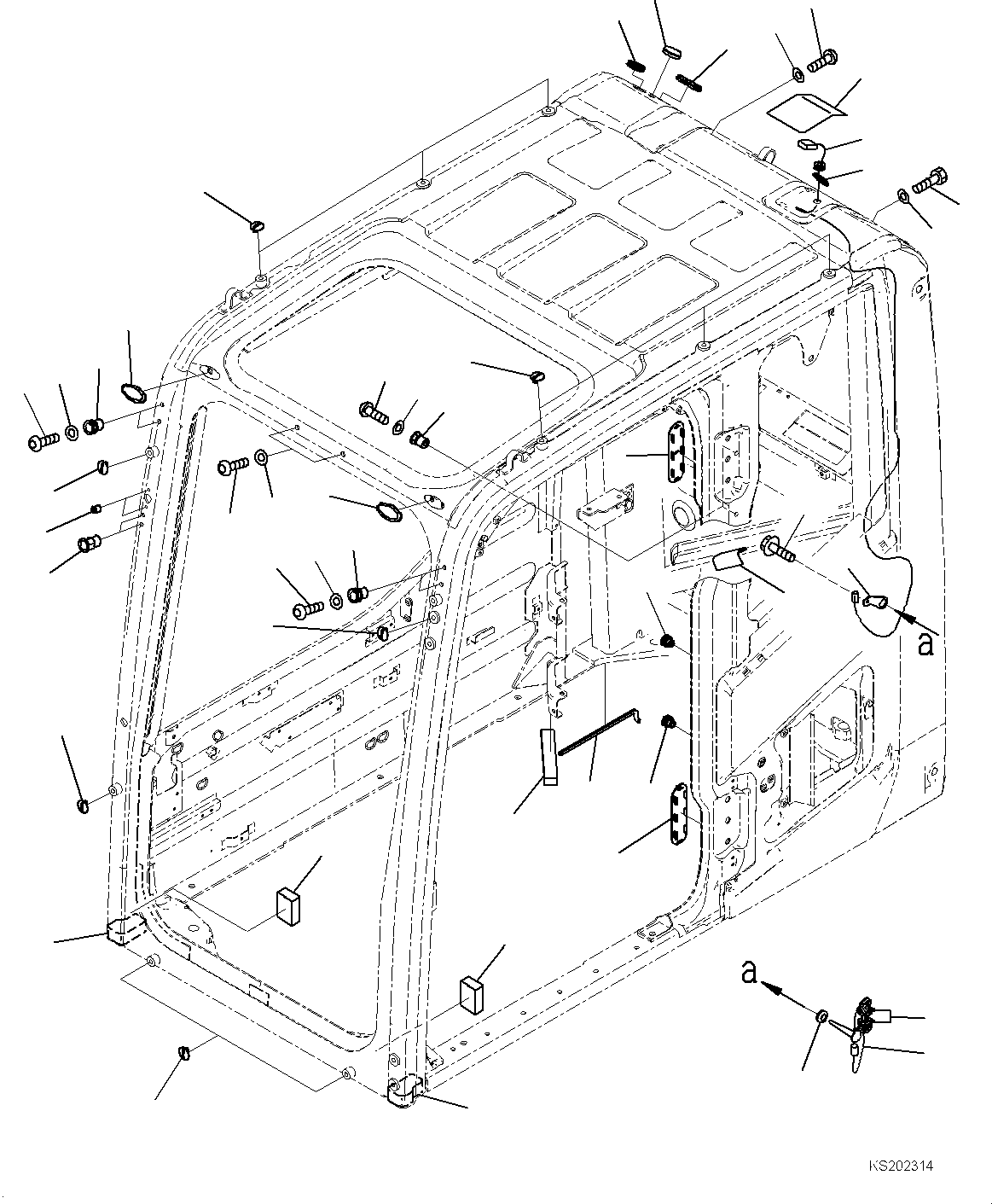 a

a

KS202314