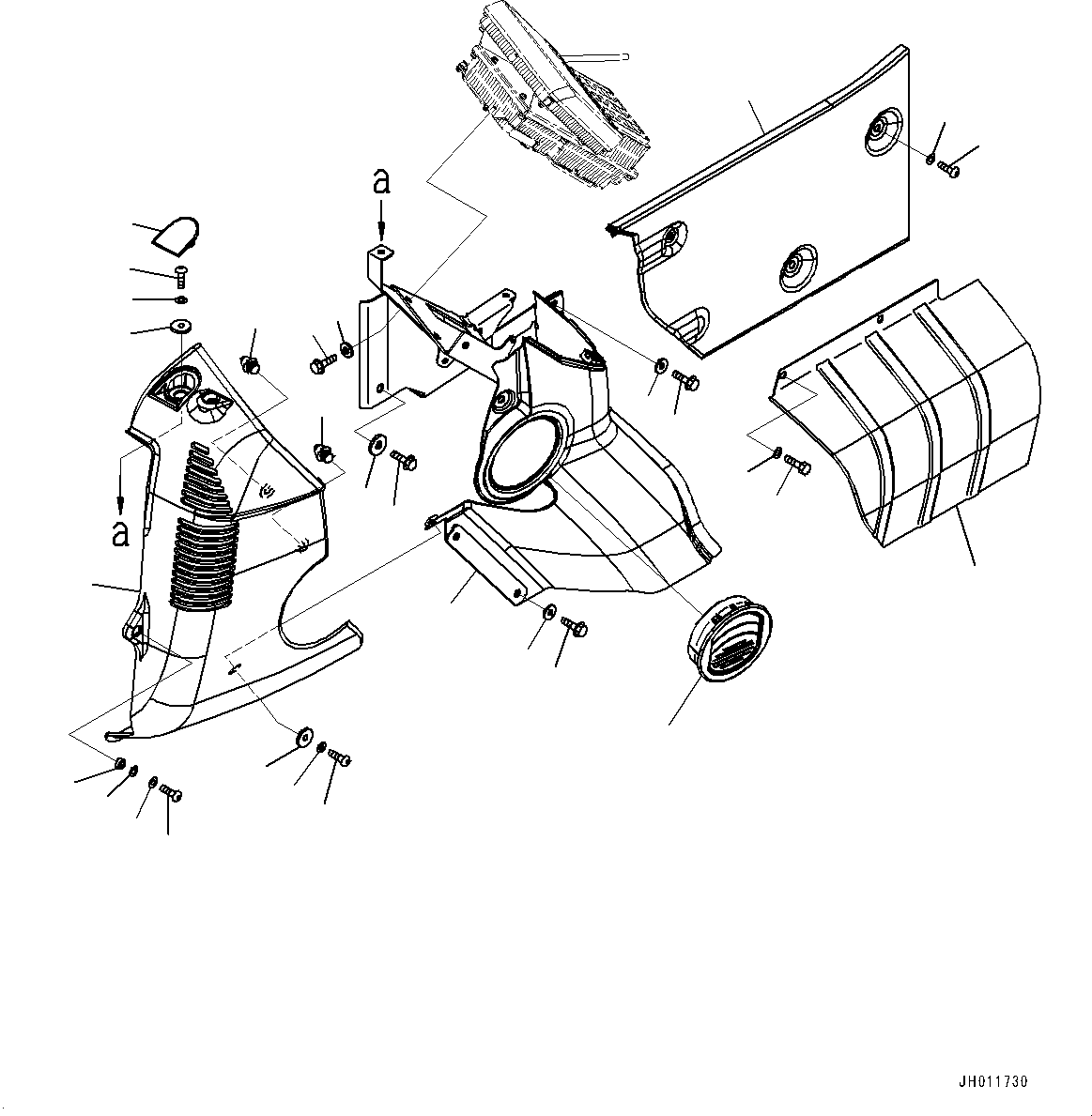 a

a

JH011730